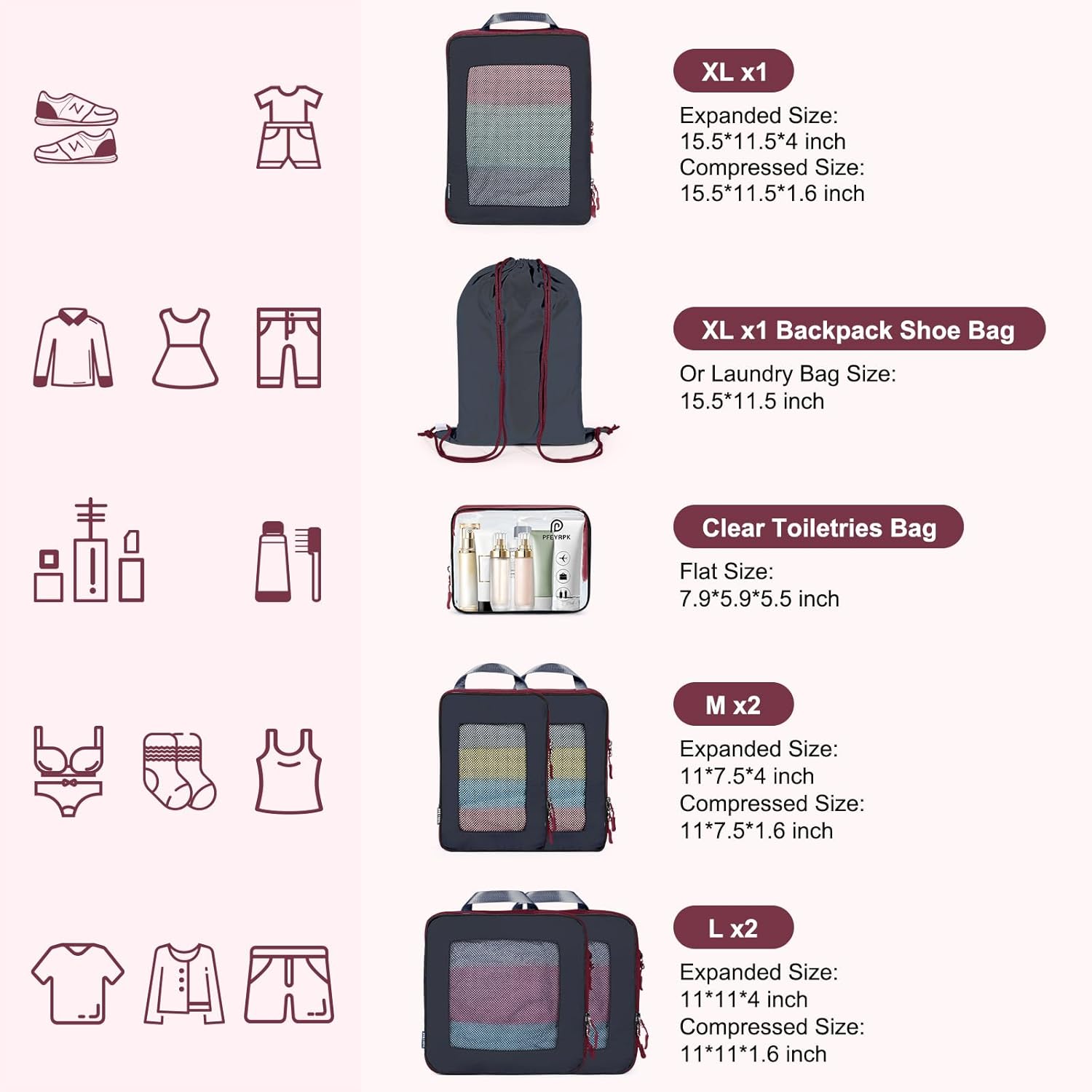 XL x1

Expanded Size:
15.5*11.5*4 inch
Compressed Size:
15.5*11.5*1.6 inch

XL x1 Backpack Shoe Bag

Or Laundry Bag Size:
15.5*11.5 inch

PFEYRPK

Clear Toiletries Bag

Flat Size:
7.9*5.9*5.5 inch

M x2

Expanded Size:
11*7.5*4 inch
Compressed Size:
11*7.5*1.6 inch

L x2

Expanded Size:
11*11*4 inch
Compressed Size:
11*11*1.6 inch