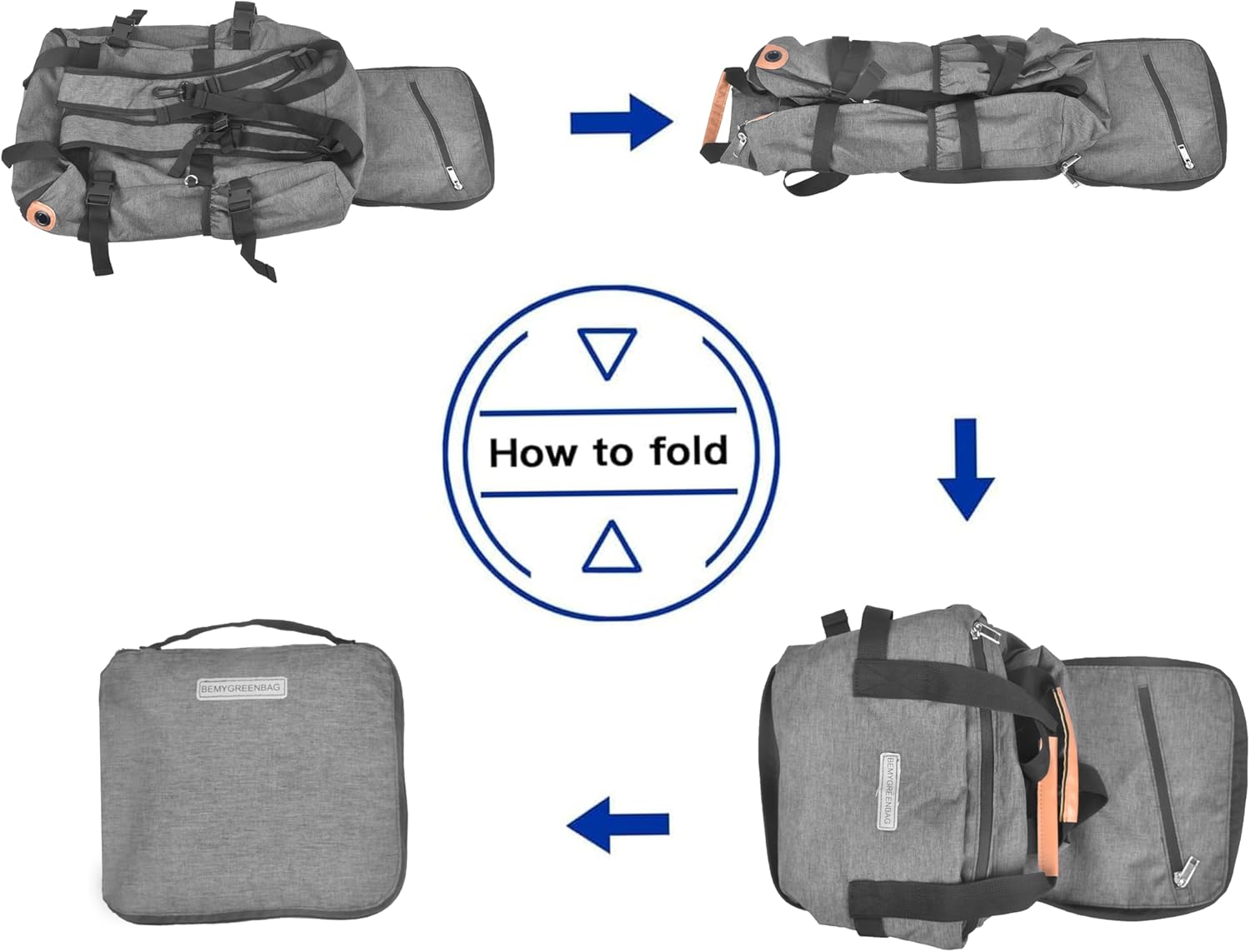 How to fold

BEMYGREENBAG

BEMYGREENBAG