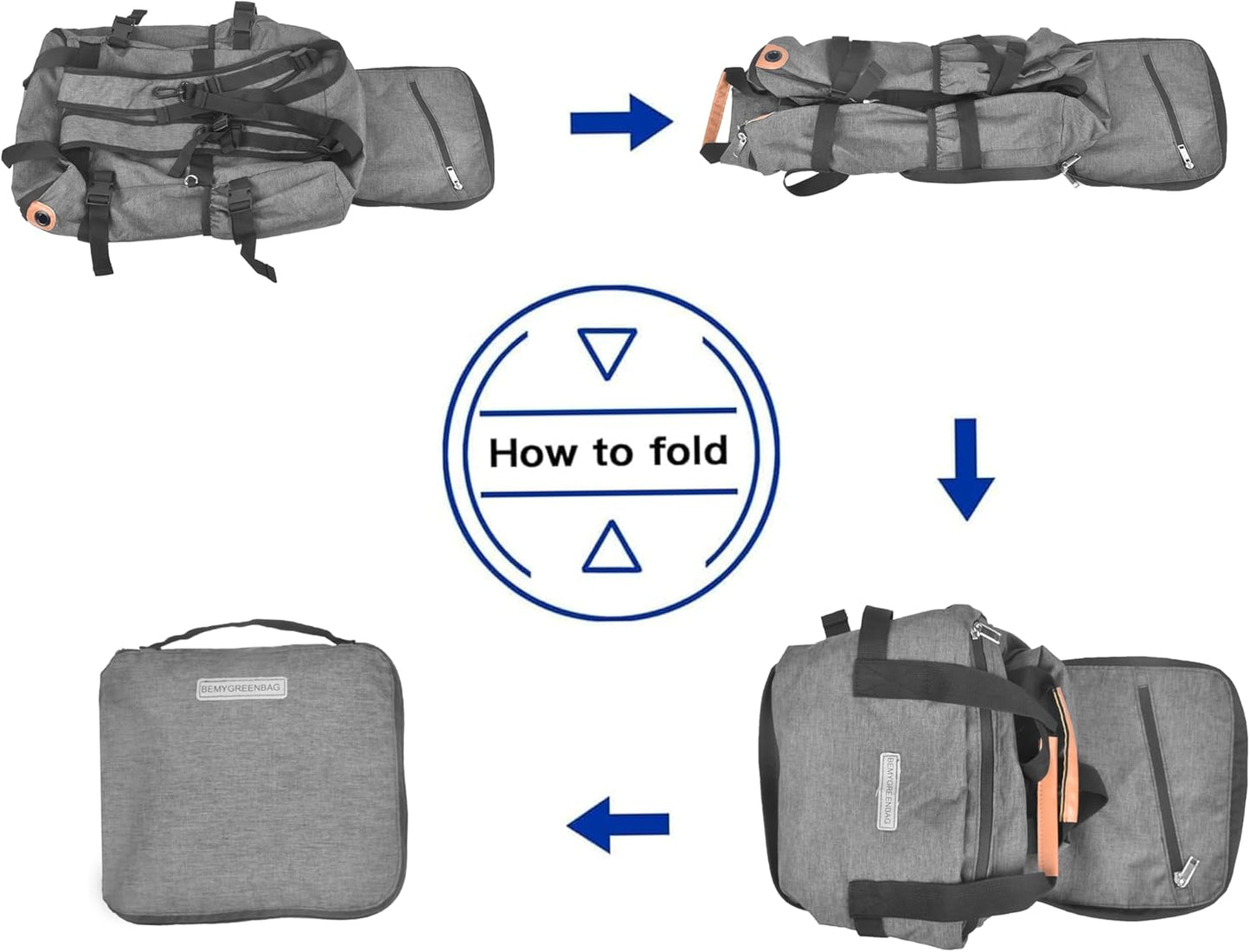 How to fold

BEMYGREENBAG

BEMYGREENBAG