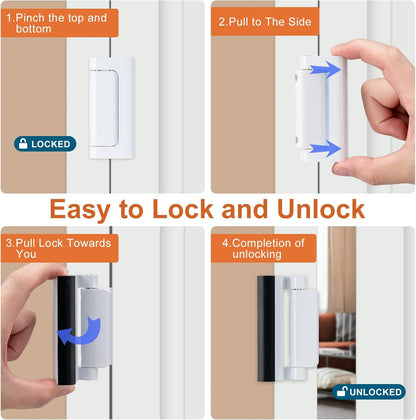 1.Pinch the top and bottom

LOCKED

2.Pull to The Side

Easy to Lock and Unlock

3.Pull Lock Towards You

4.Completion of unlocking

UNLOCKED