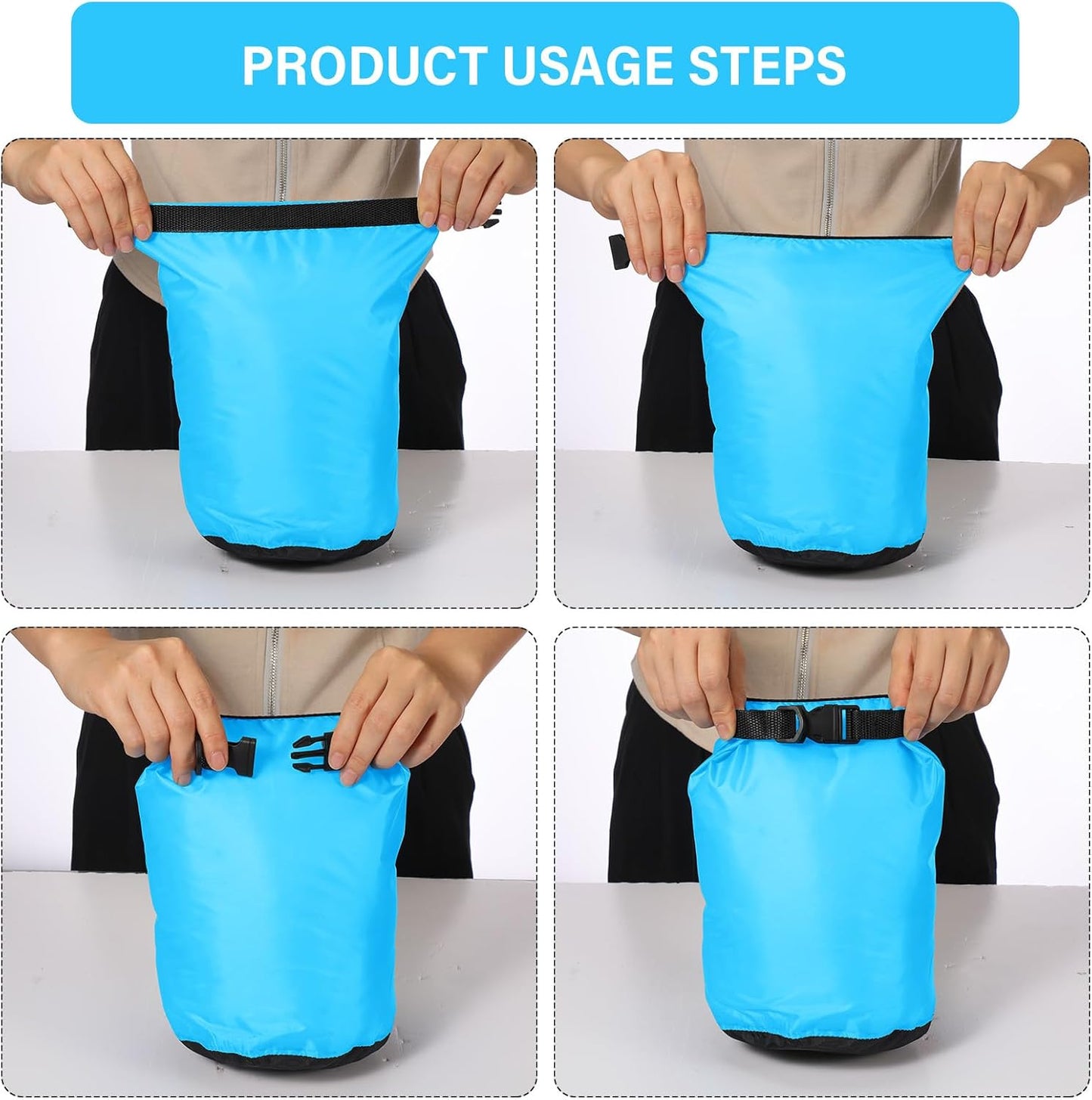 PRODUCT USAGE STEPS