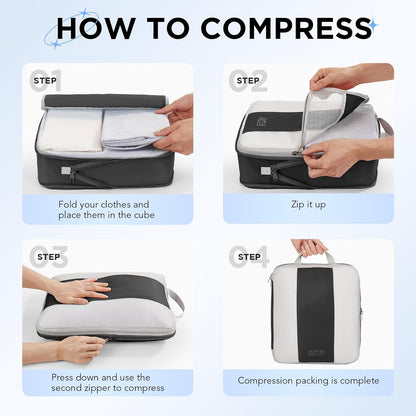 HOW TO COMPRESS

STEP 01

Fold your clothes and place them in the cube

STEP 02

Zip it up

STEP 03

Press down and use the second zipper to compress

STEP 04

Compression packing is complete