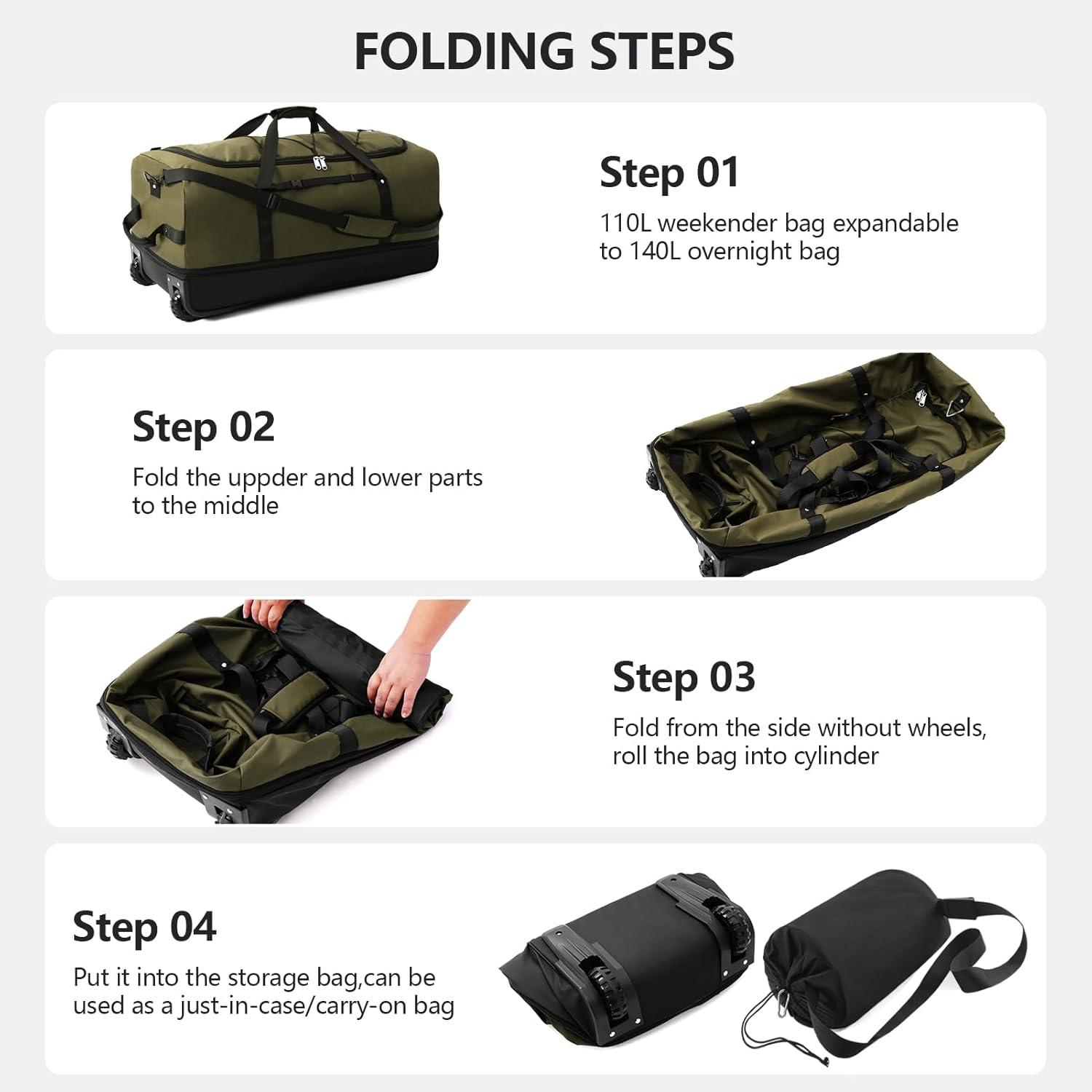 FOLDING STEPS

Step 01
110L weekender bag expandable to 140L overnight bag

Step 02
Fold the uppder and lower parts to the middle

Step 03
Fold from the side without wheels, roll the bag into cylinder

Step 04
Put it into the storage bag,can be used as a just-in-case/carry-on bag