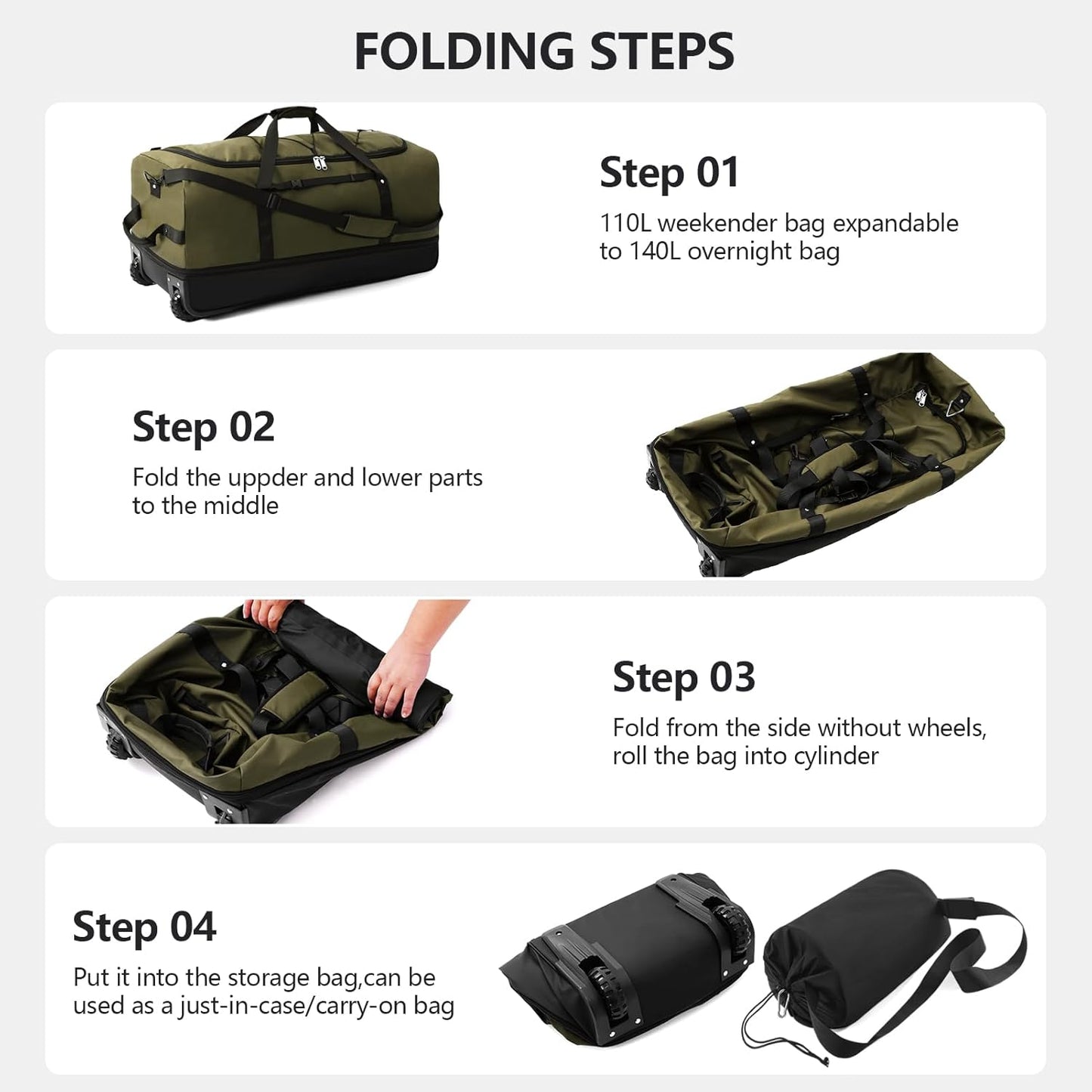 FOLDING STEPS

Step 01
110L weekender bag expandable to 140L overnight bag

Step 02
Fold the uppder and lower parts to the middle

Step 03
Fold from the side without wheels, roll the bag into cylinder

Step 04
Put it into the storage bag,can be used as a just-in-case/carry-on bag