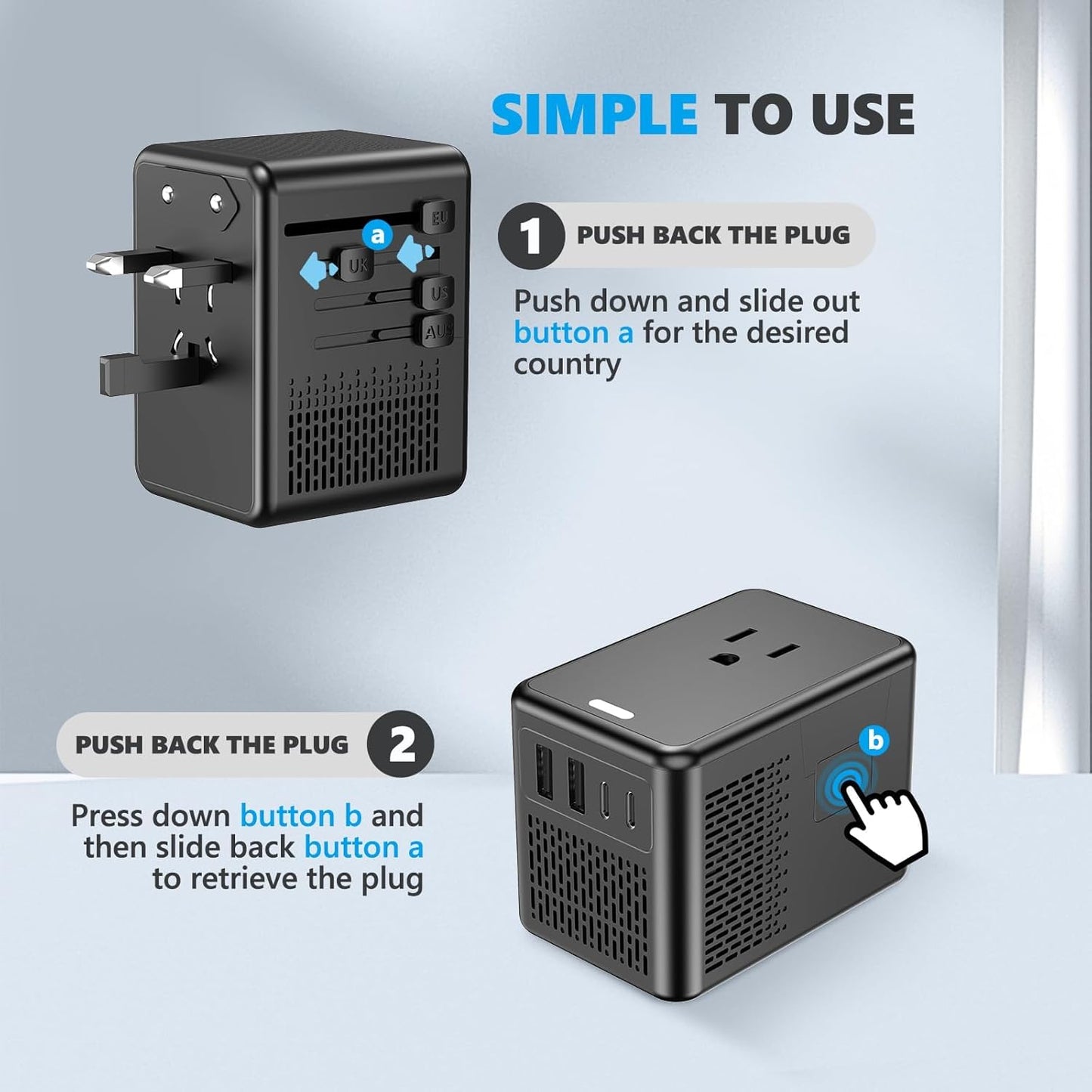 SIMPLE TO USE

EU
a
UK
US
AUS

1 PUSH BACK THE PLUG

Push down and slide out button a for the desired country

PUSH BACK THE PLUG 2

Press down button b and then slide back button a to retrieve the plug

b