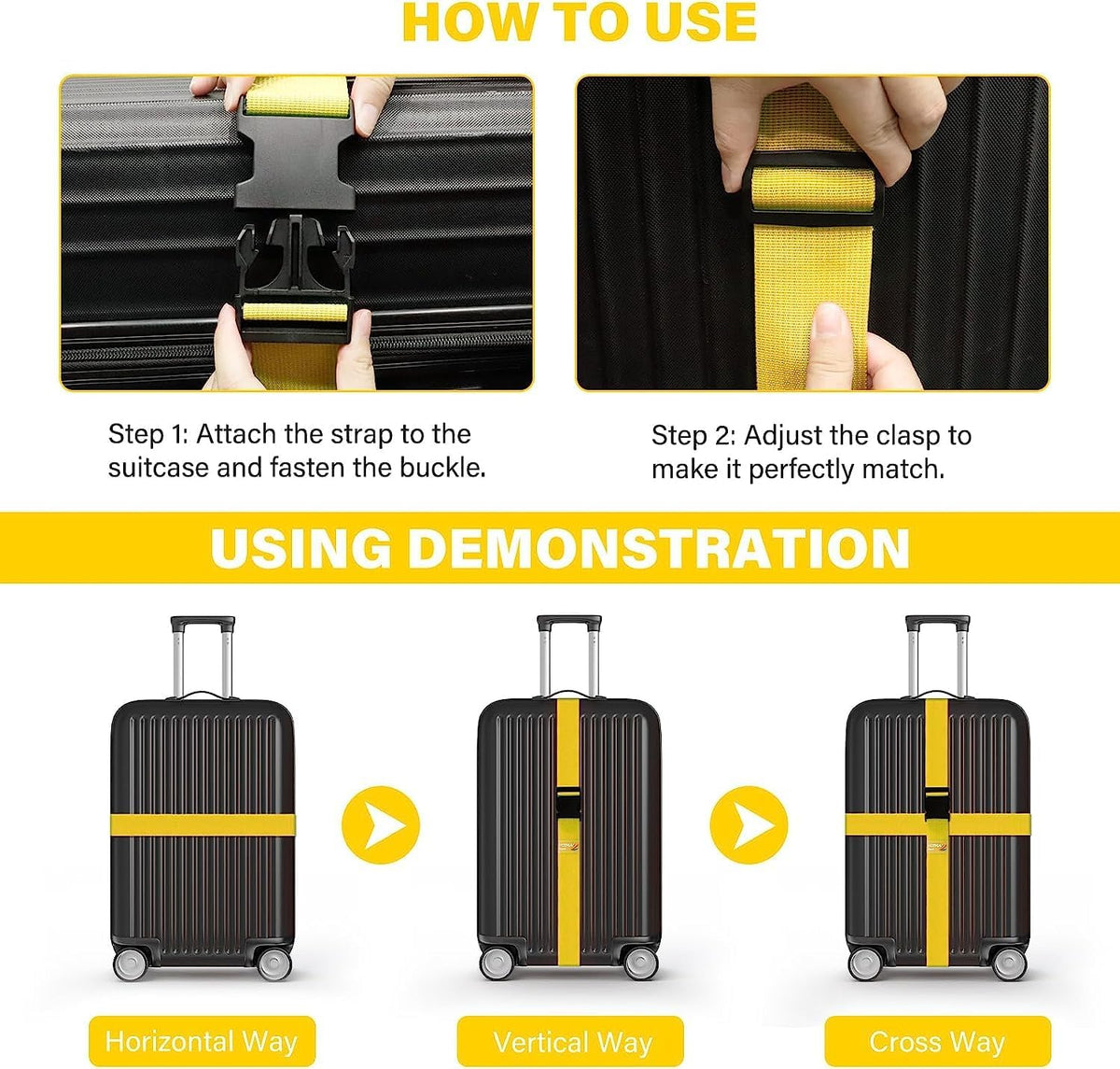 HOW TO USE

Step 1: Attach the strap to the suitcase and fasten the buckle.

Step 2: Adjust the clasp to make it perfectly match.

USING DEMONSTRATION

Horizontal Way

Vertical Way

Cross Way