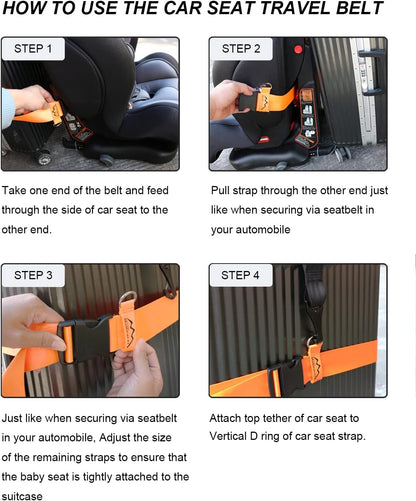 HOW TO USE THE CAR SEAT TRAVEL BELT

STEP 1

Take one end of the belt and feed through the side of car seat to the other end.

STEP 2

Pull strap through the other end just like when securing via seatbelt in your automobile

STEP 3

Just like when securing via seatbelt in your automobile, Adjust the size of the remaining straps to ensure that the baby seat is tightly attached to the suitcase

STEP 4

Attach top tether of car seat to Vertical D ring of car seat strap.