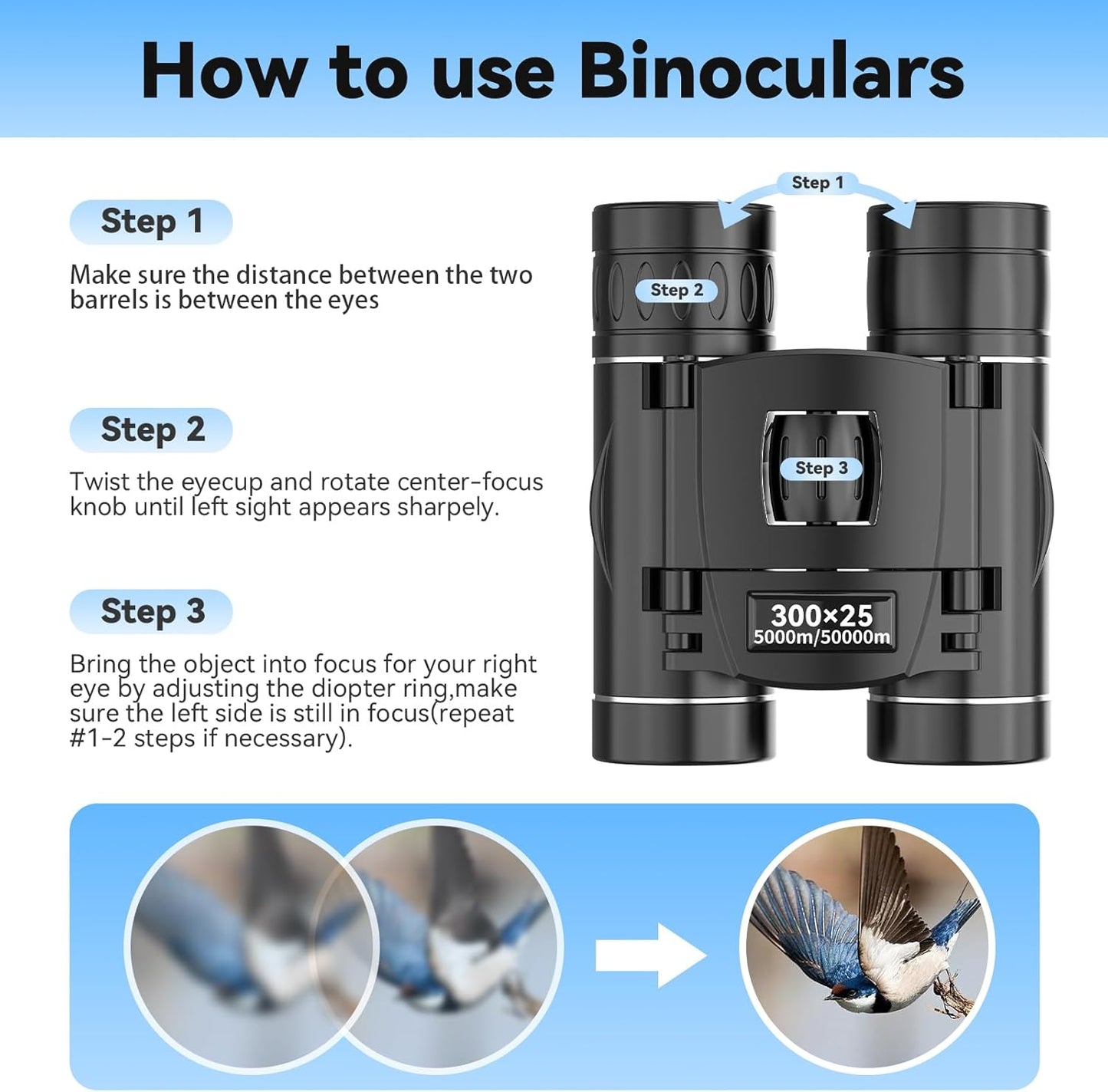 How to use Binoculars

Step 1

Make sure the distance between the two barrels is between the eyes

Step 2

Twist the eyecup and rotate center-focus knob until left sight appears sharpely.

Step 3

Bring the object into focus for your right eye by adjusting the diopter ring,make sure the left side is still in focus(repeat #1-2 steps if necessary).

Step 1

Step 2

Step 3

300×25
5000m/50000m