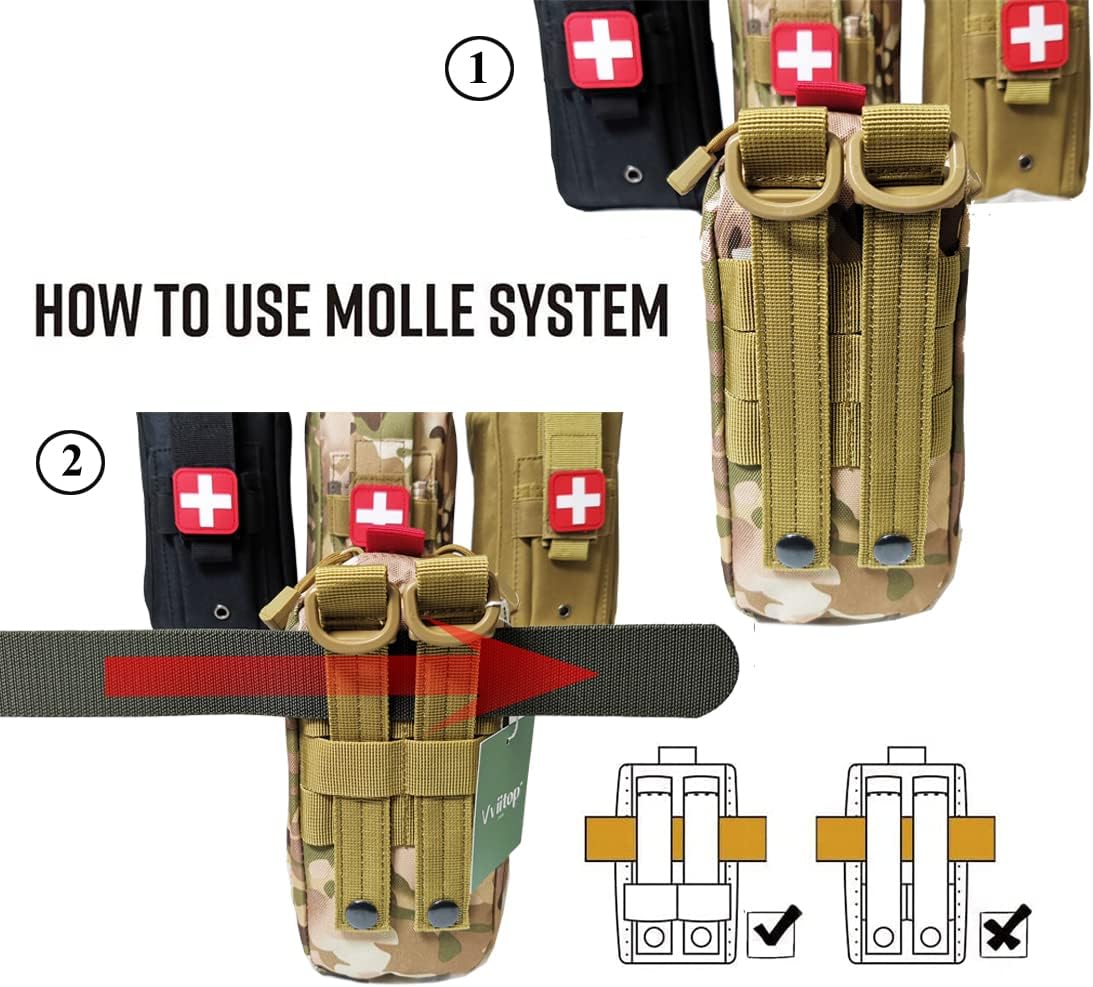 ①

HOW TO USE MOLLE SYSTEM

②

Vviitop