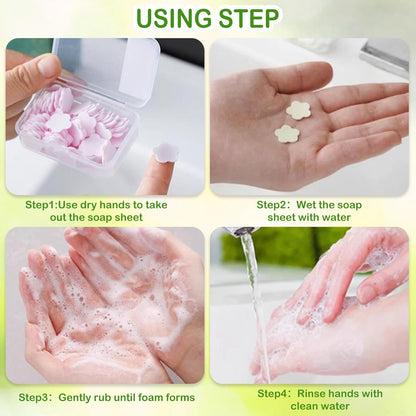 USING STEP

Step1:Use dry hands to take out the soap sheet

Step2: Wet the soap sheet with water

Step3: Gently rub until foam forms

Step4: Rinse hands with clean water