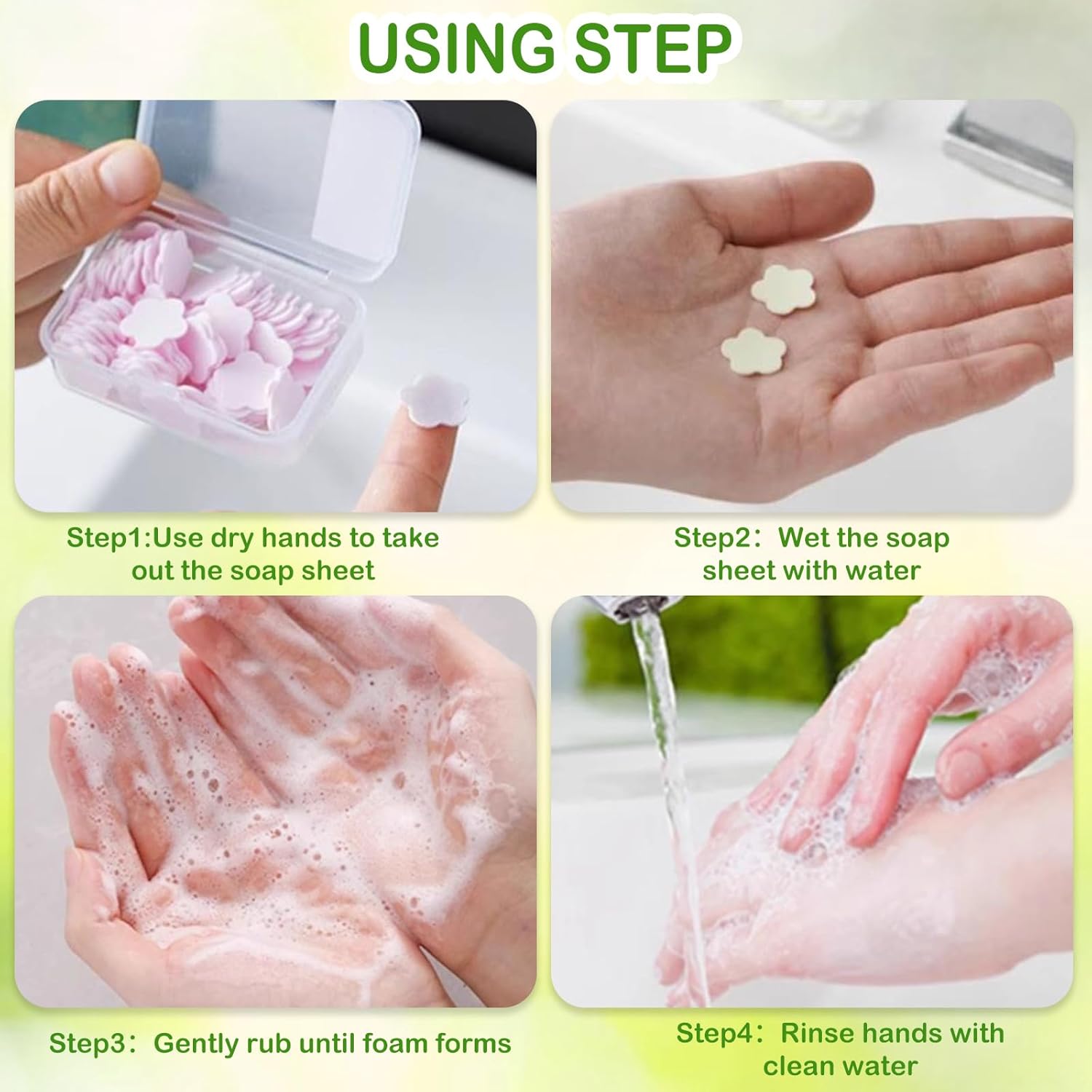 USING STEP

Step1:Use dry hands to take out the soap sheet

Step2：Wet the soap sheet with water

Step3：Gently rub until foam forms

Step4：Rinse hands with clean water