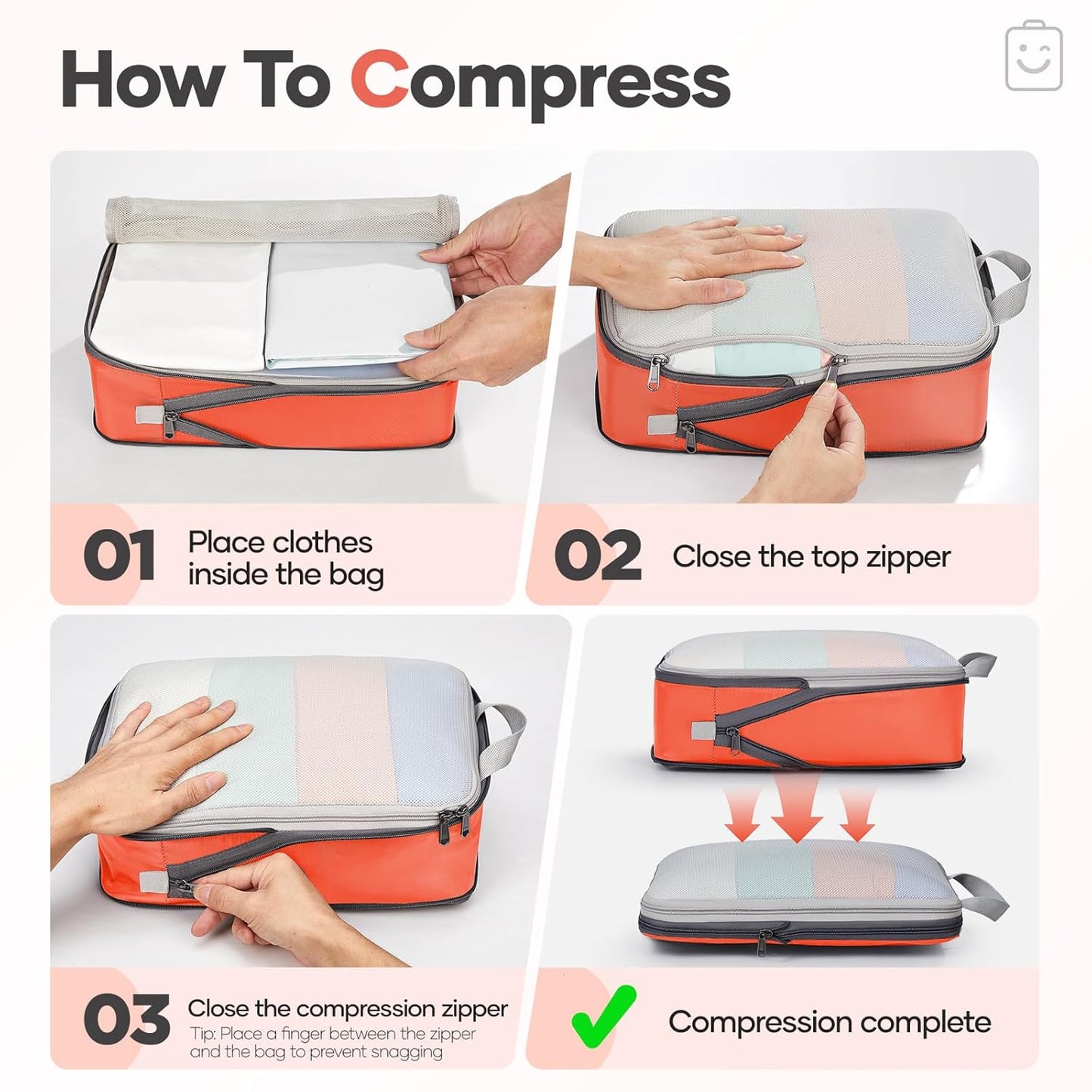 How To Compress

01 Place clothes inside the bag

02 Close the top zipper

03 Close the compression zipper
Tip: Place a finger between the zipper and the bag to prevent snagging

Compression complete