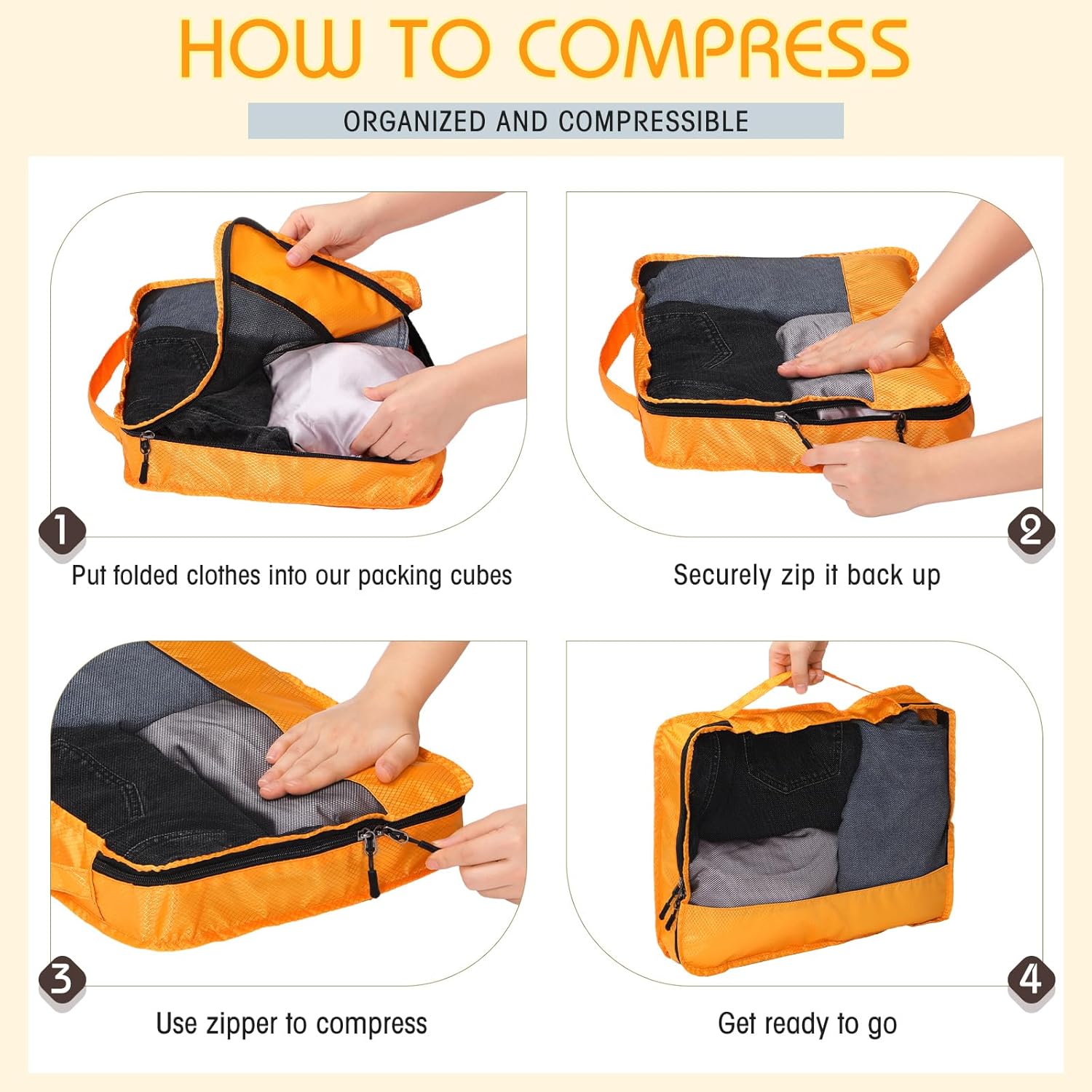 HOW TO COMPRESS

ORGANIZED AND COMPRESSIBLE

1

Put folded clothes into our packing cubes

2

Securely zip it back up

3

Use zipper to compress

4

Get ready to go