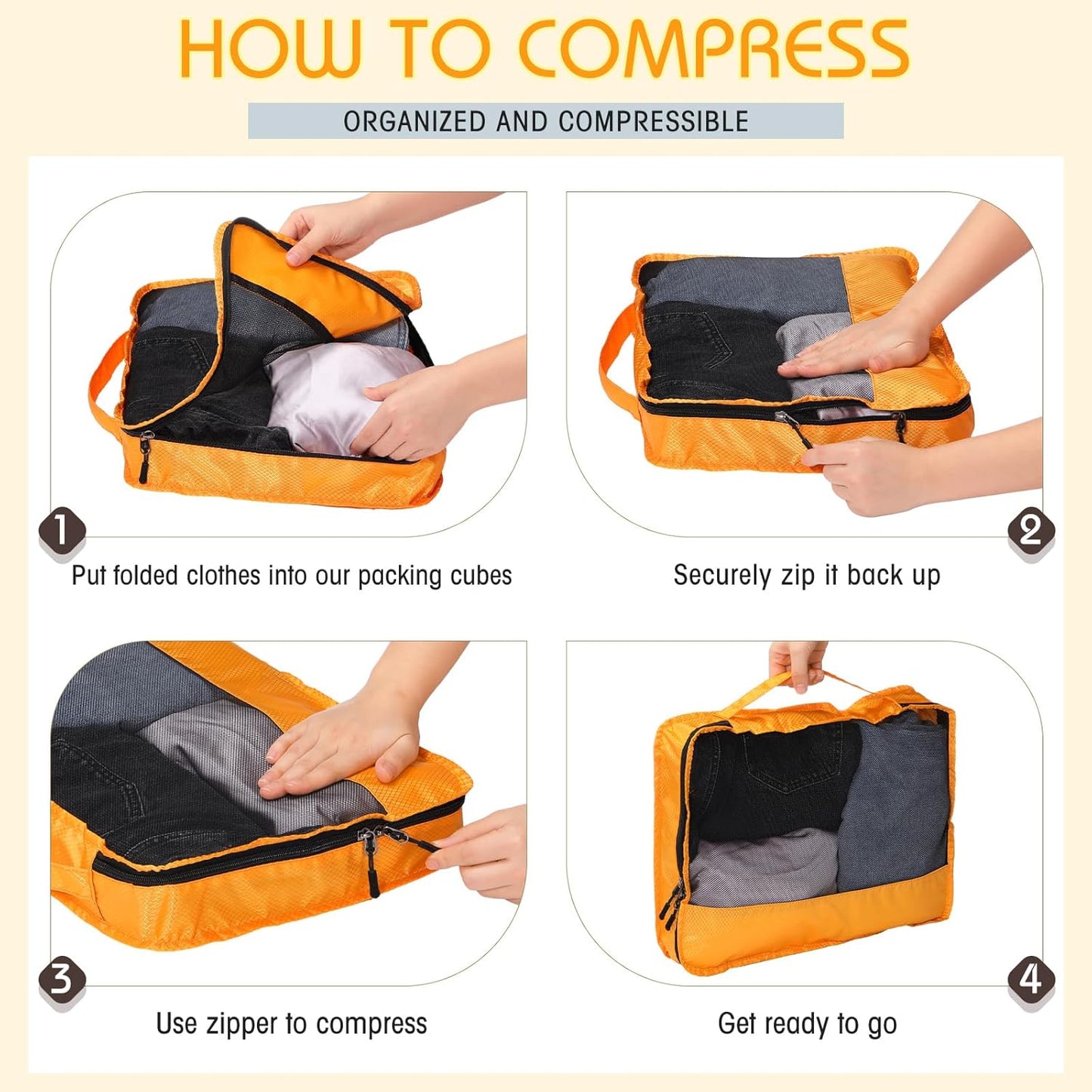 HOW TO COMPRESS

ORGANIZED AND COMPRESSIBLE

1

Put folded clothes into our packing cubes

2

Securely zip it back up

3

Use zipper to compress

4

Get ready to go