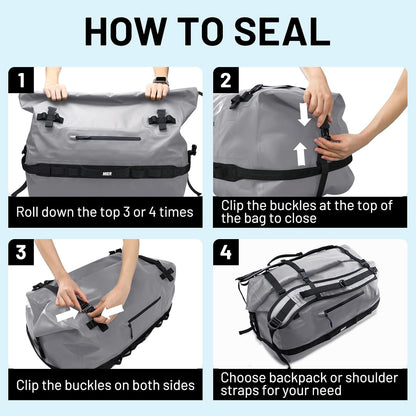 HOW TO SEAL

1

MIER

Roll down the top 3 or 4 times

2

Clip the buckles at the top of the bag to close

3

Clip the buckles on both sides

4

Choose backpack or shoulder straps for your need