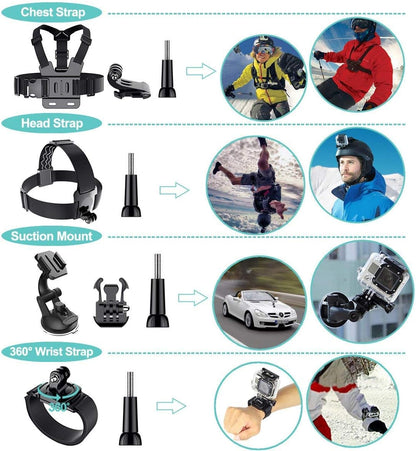 Chest Strap

Head Strap

Suction Mount

360° Wrist Strap

360°