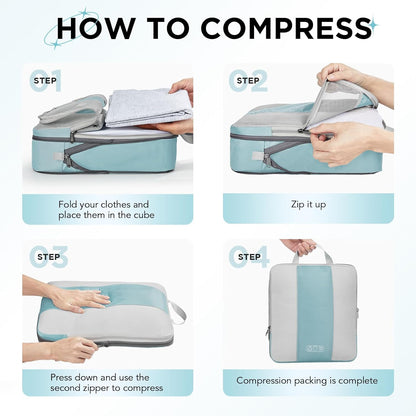 HOW TO COMPRESS

STEP 01

Fold your clothes and place them in the cube

STEP 02

Zip it up

STEP 03

Press down and use the second zipper to compress

STEP 04

Compression packing is complete