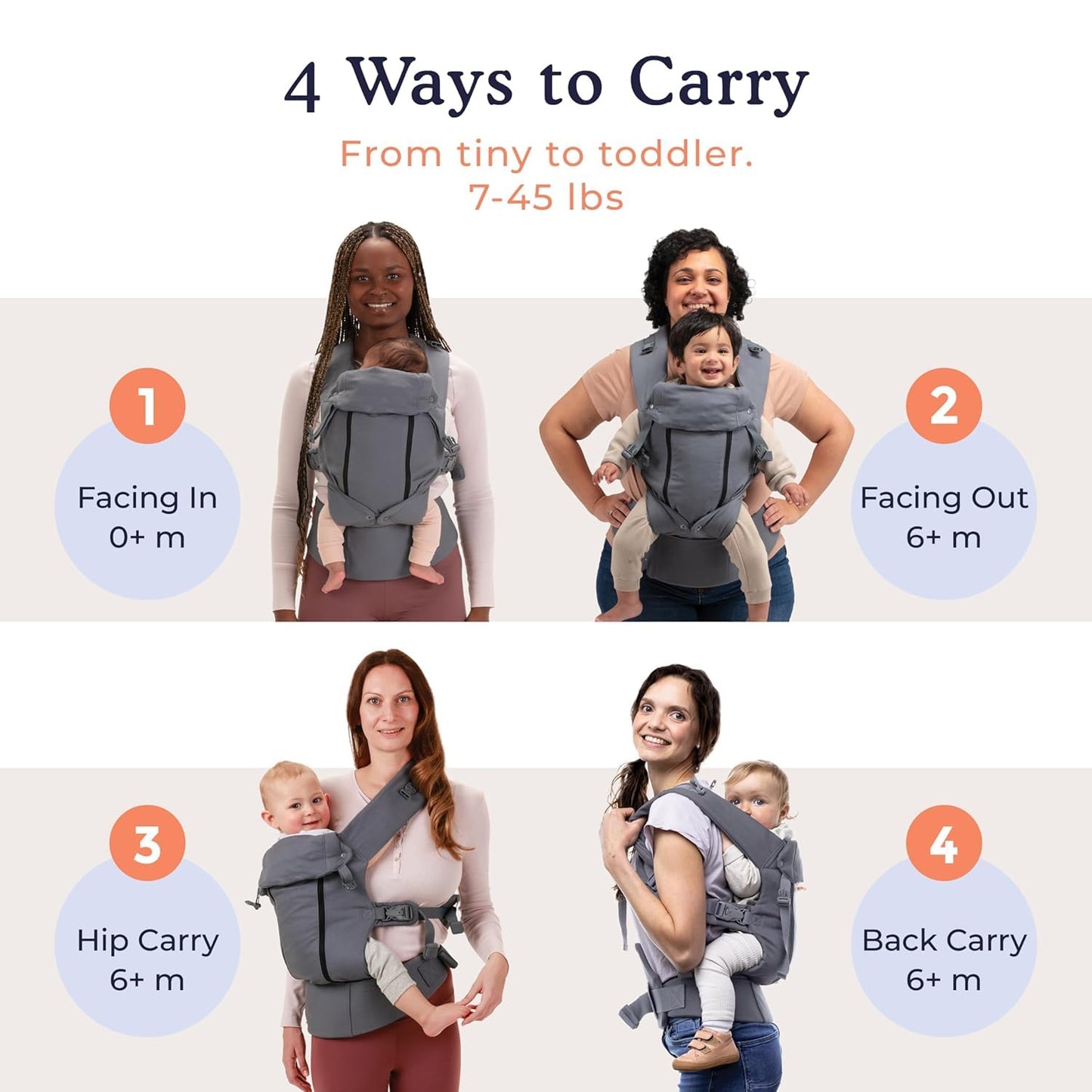 4 Ways to Carry

From tiny to toddler.
7-45 lbs

1
Facing In
0+ m

2
Facing Out
6+ m

3
Hip Carry
6+ m

4
Back Carry
6+ m