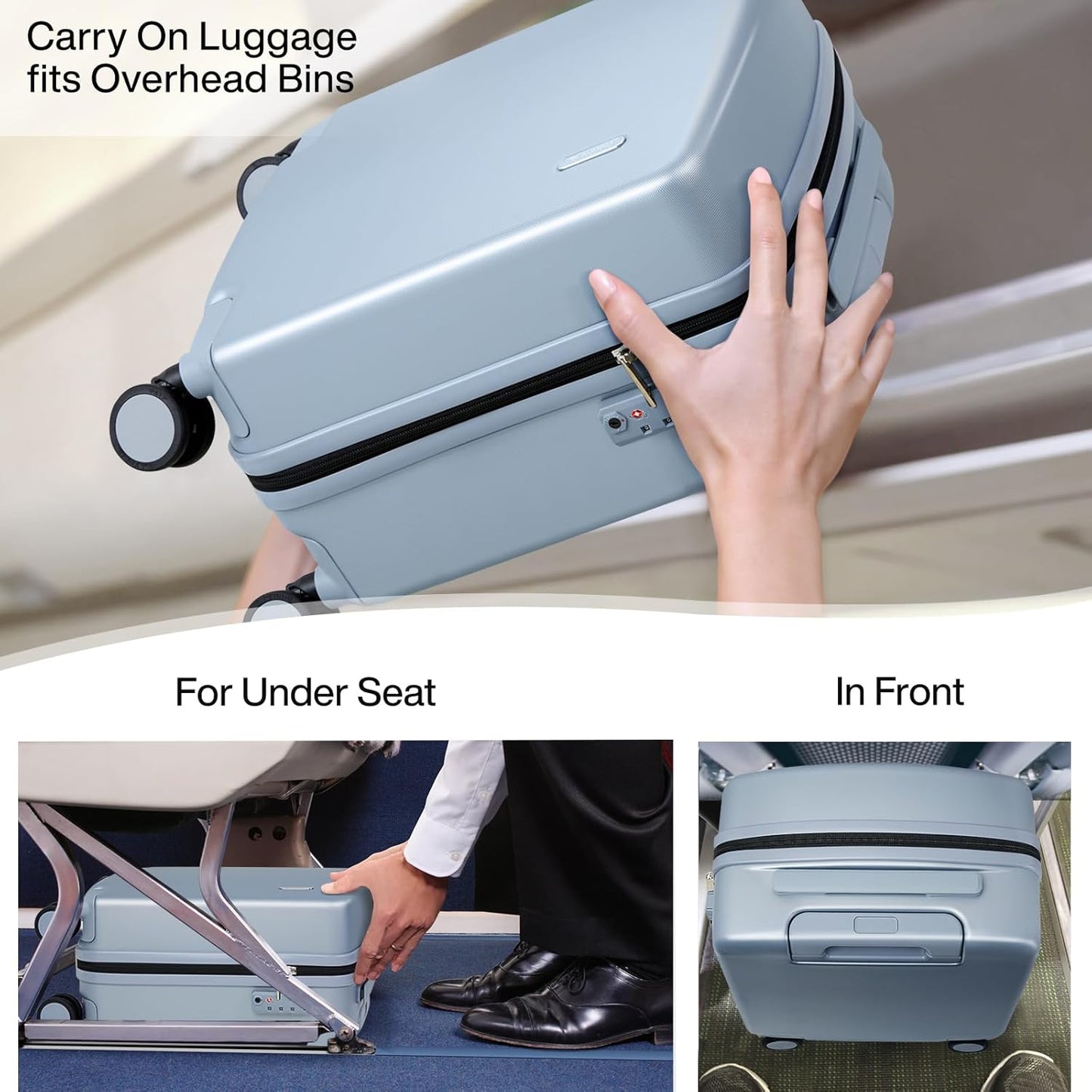 Carry On Luggage fits Overhead Bins

For Under Seat

In Front