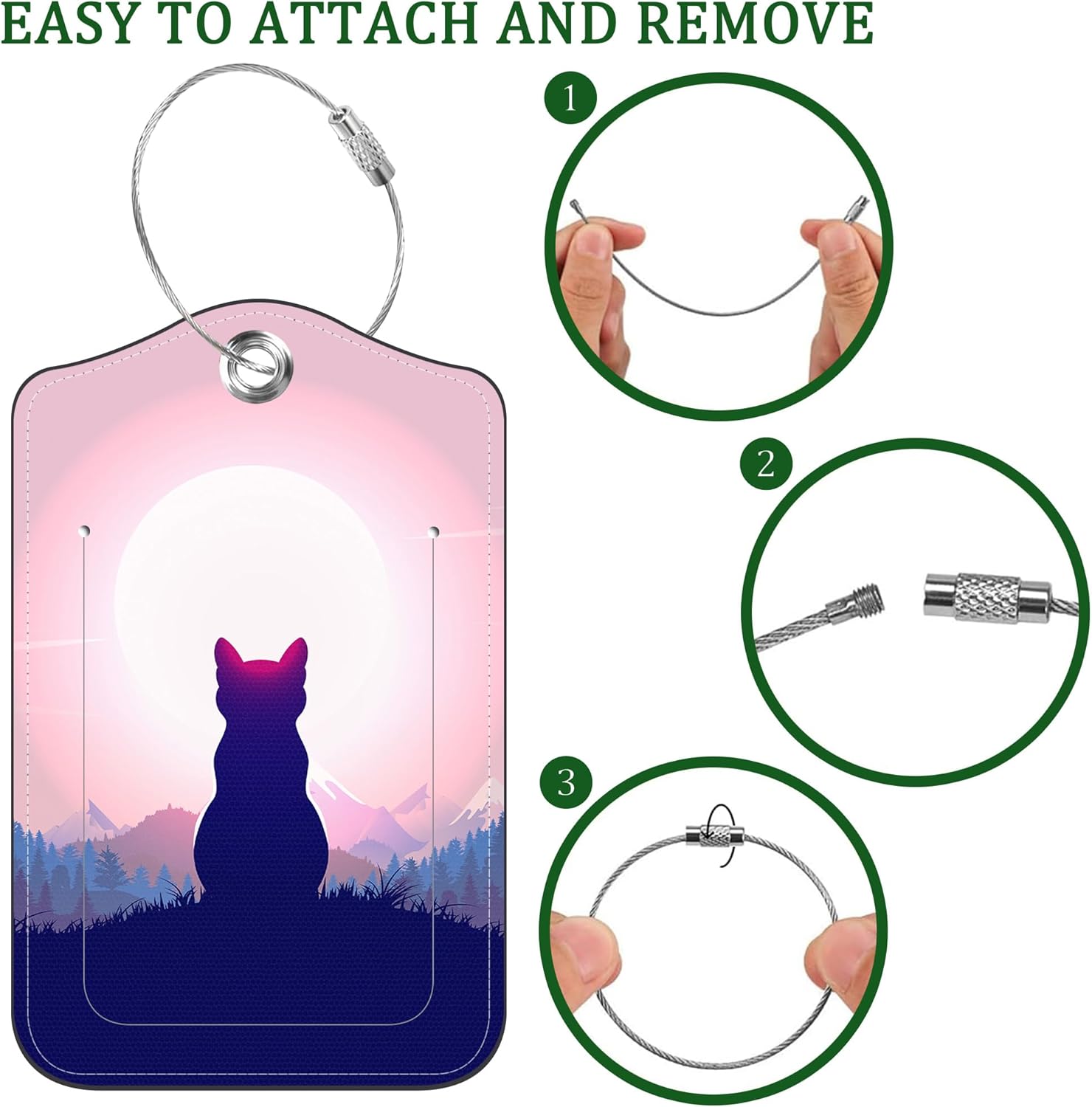 EASY TO ATTACH AND REMOVE

1

2

3