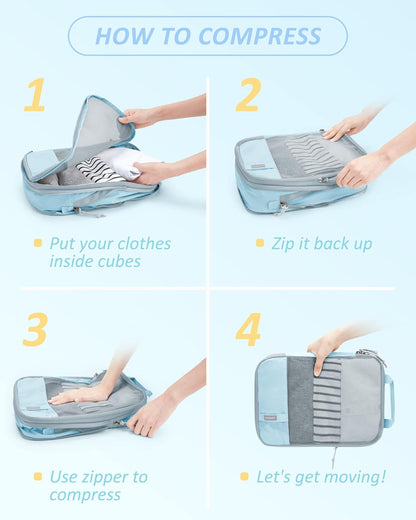 HOW TO COMPRESS

1

Put your clothes inside cubes

2

Zip it back up

3

Use zipper to compress

4

Let's get moving!