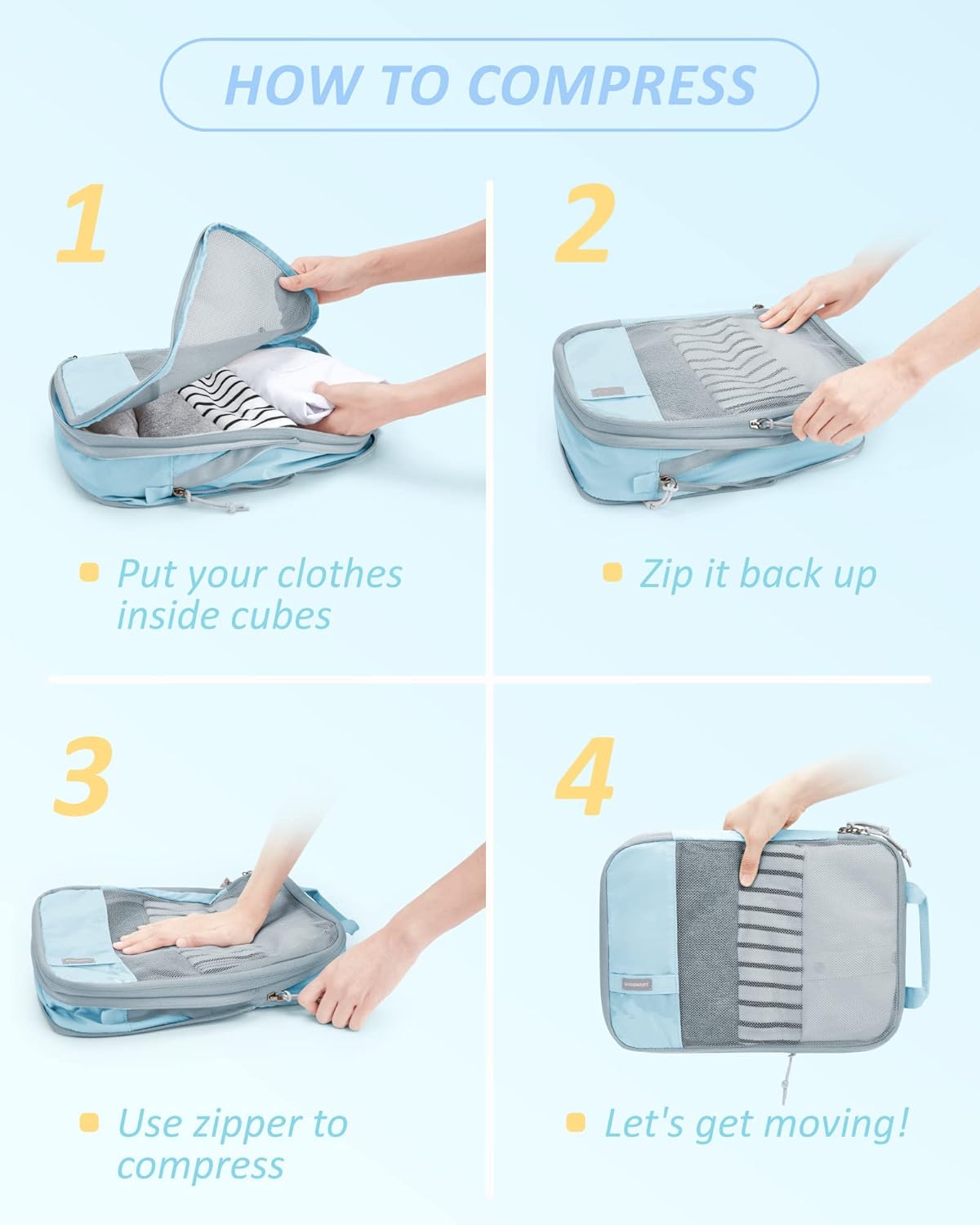 HOW TO COMPRESS

1

Put your clothes inside cubes

2

Zip it back up

3

Use zipper to compress

4

Let's get moving!