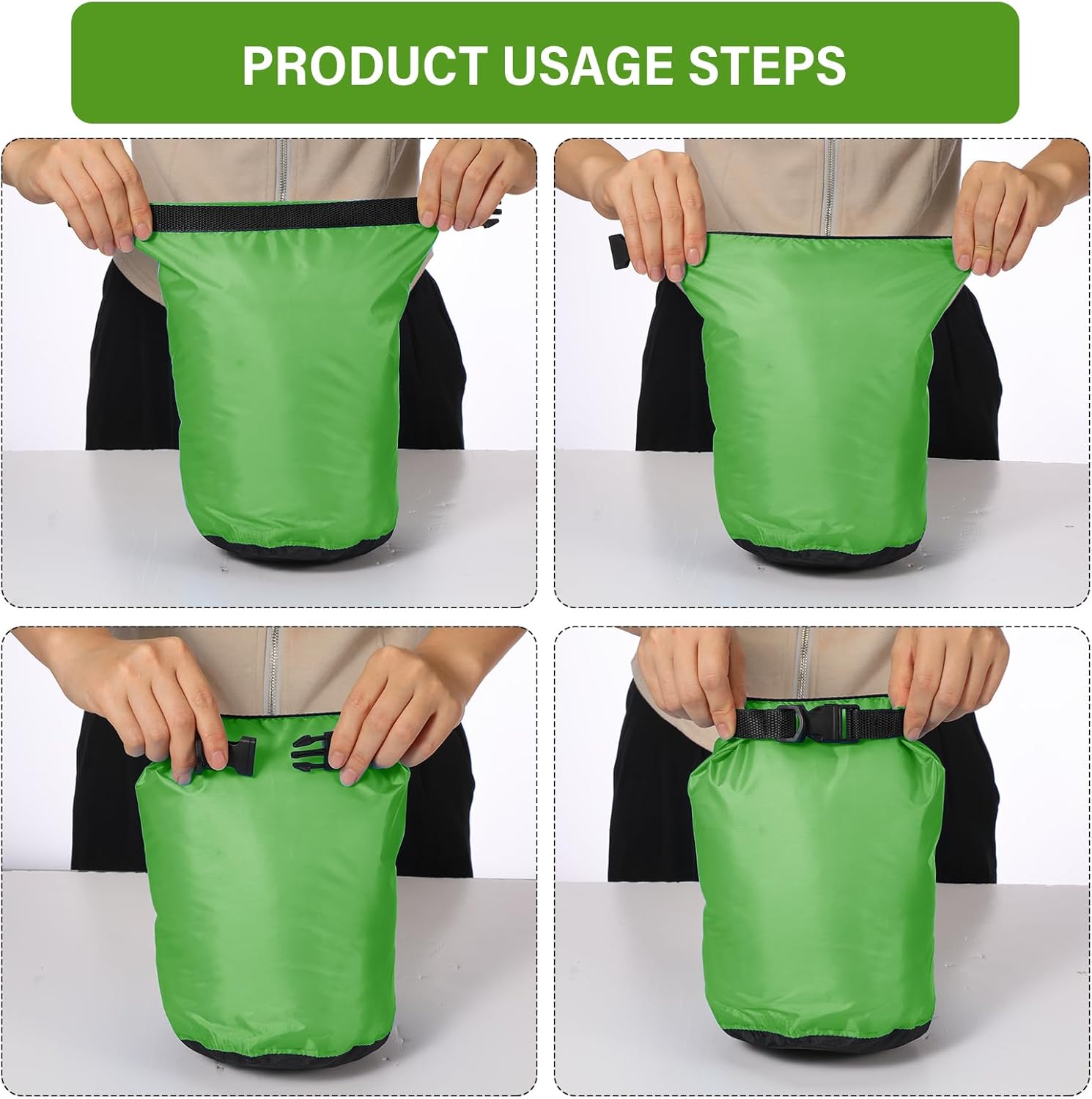 PRODUCT USAGE STEPS