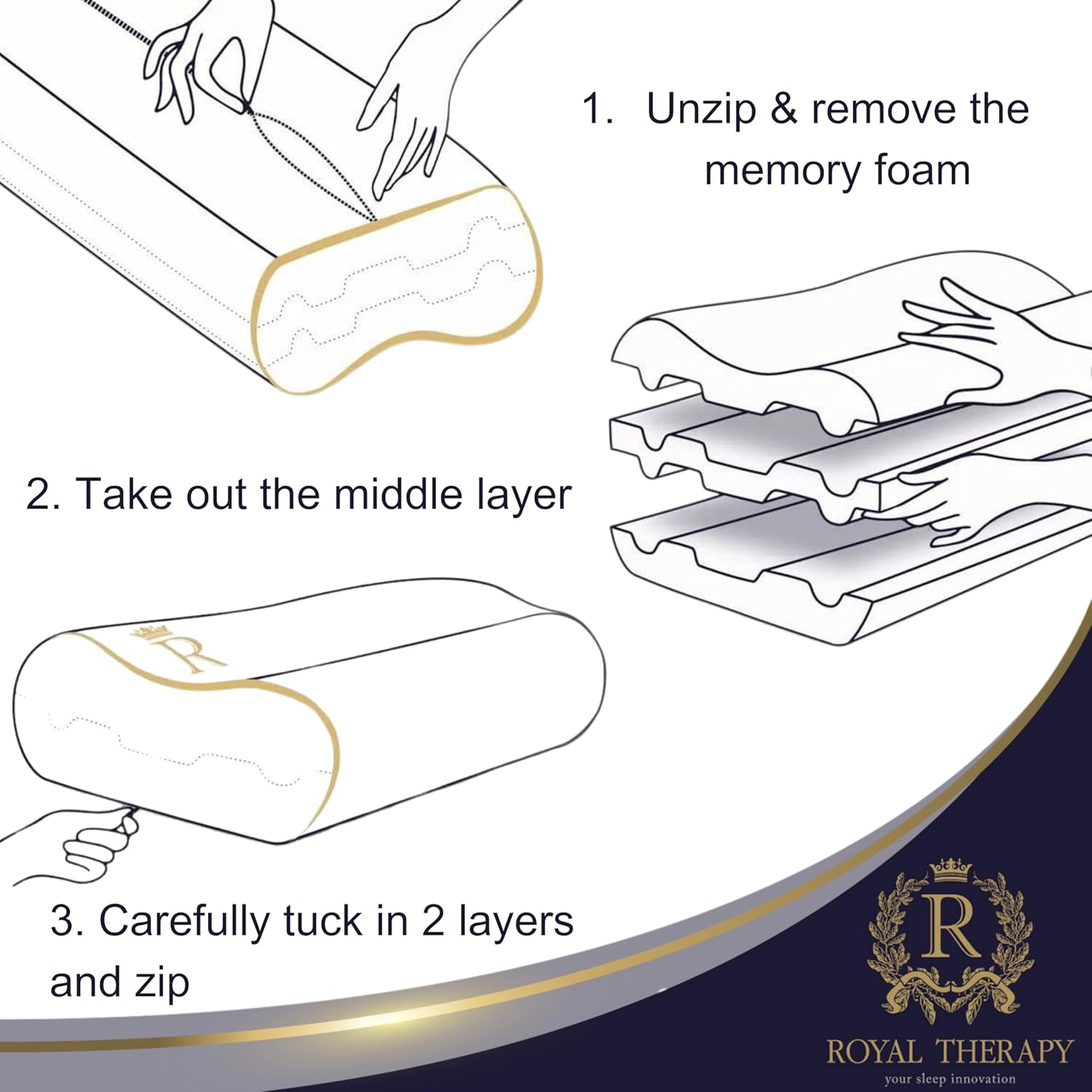 1. Unzip & remove the memory foam

2. Take out the middle layer

R

3. Carefully tuck in 2 layers and zip

R

ROYAL THERAPY
your sleep innovation