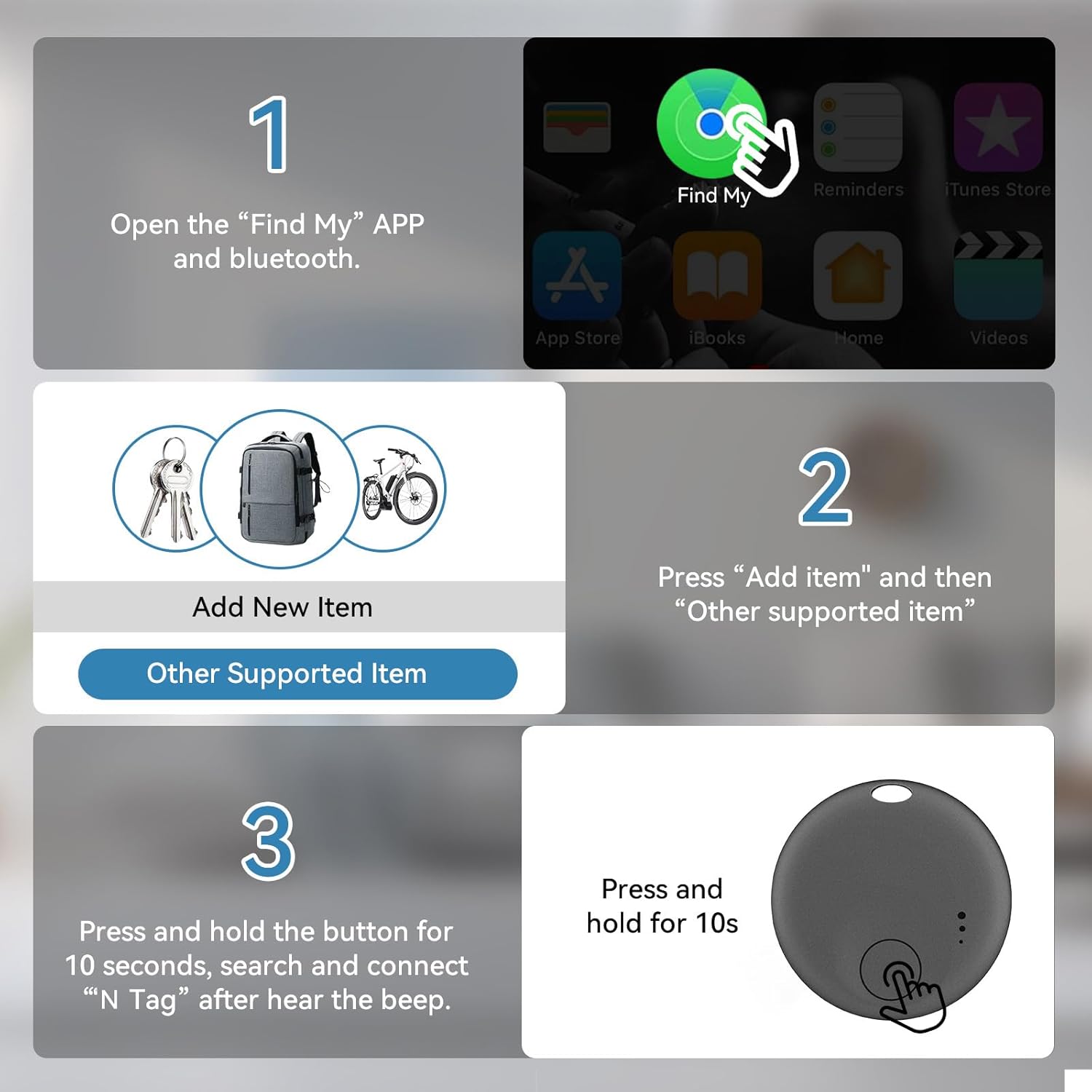 1

Open the “Find My” APP and bluetooth.

Find My

Reminders

iTunes Store

App Store

iBooks

Home

Videos

Add New Item

Other Supported Item

2

Press “Add item" and then “Other supported item”

3

Press and hold the button for 10 seconds, search and connect “‘N Tag” after hear the beep.

Press and hold for 10s