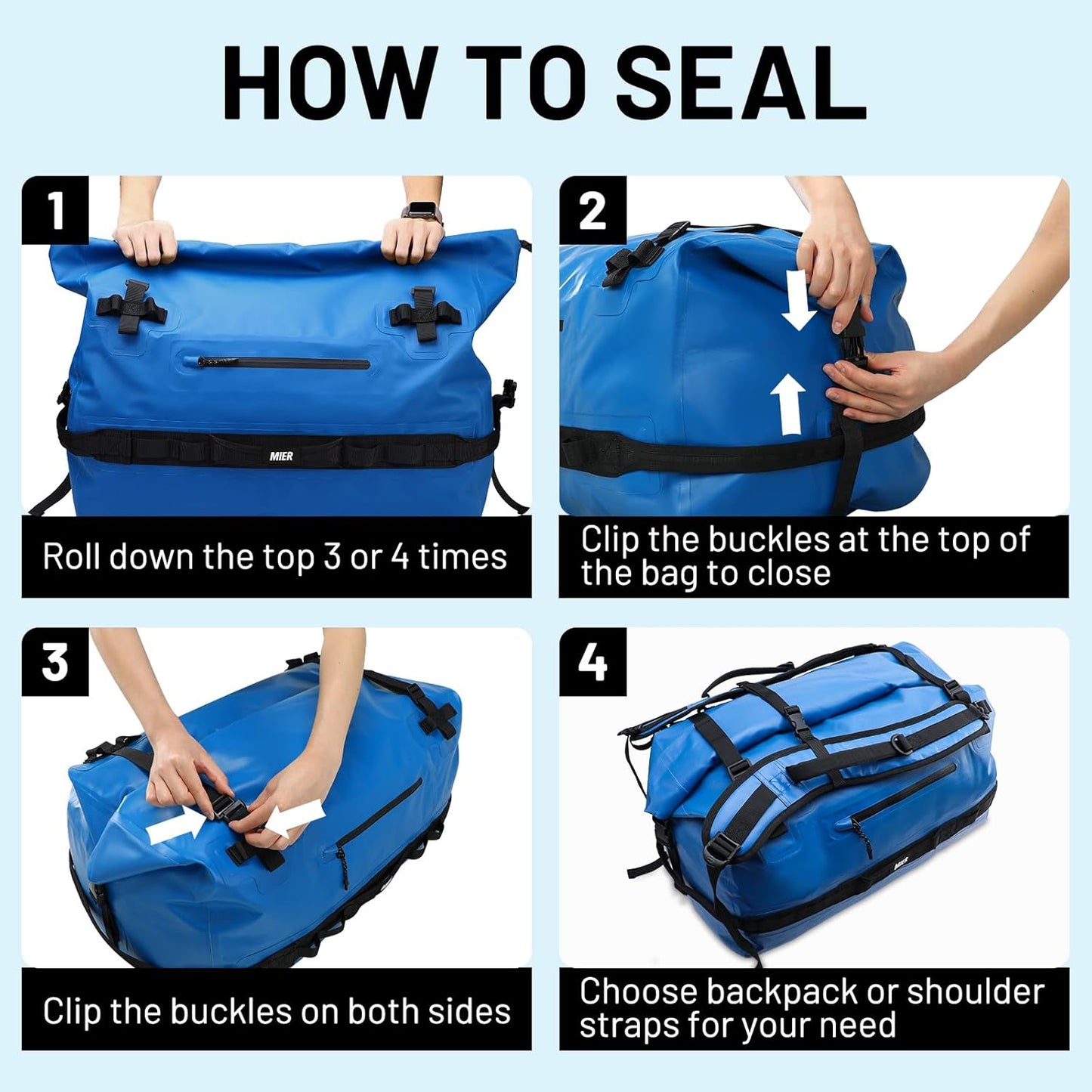 HOW TO SEAL

1

MIER

Roll down the top 3 or 4 times

2

Clip the buckles at the top of the bag to close

3

Clip the buckles on both sides

4

MIER

Choose backpack or shoulder straps for your need