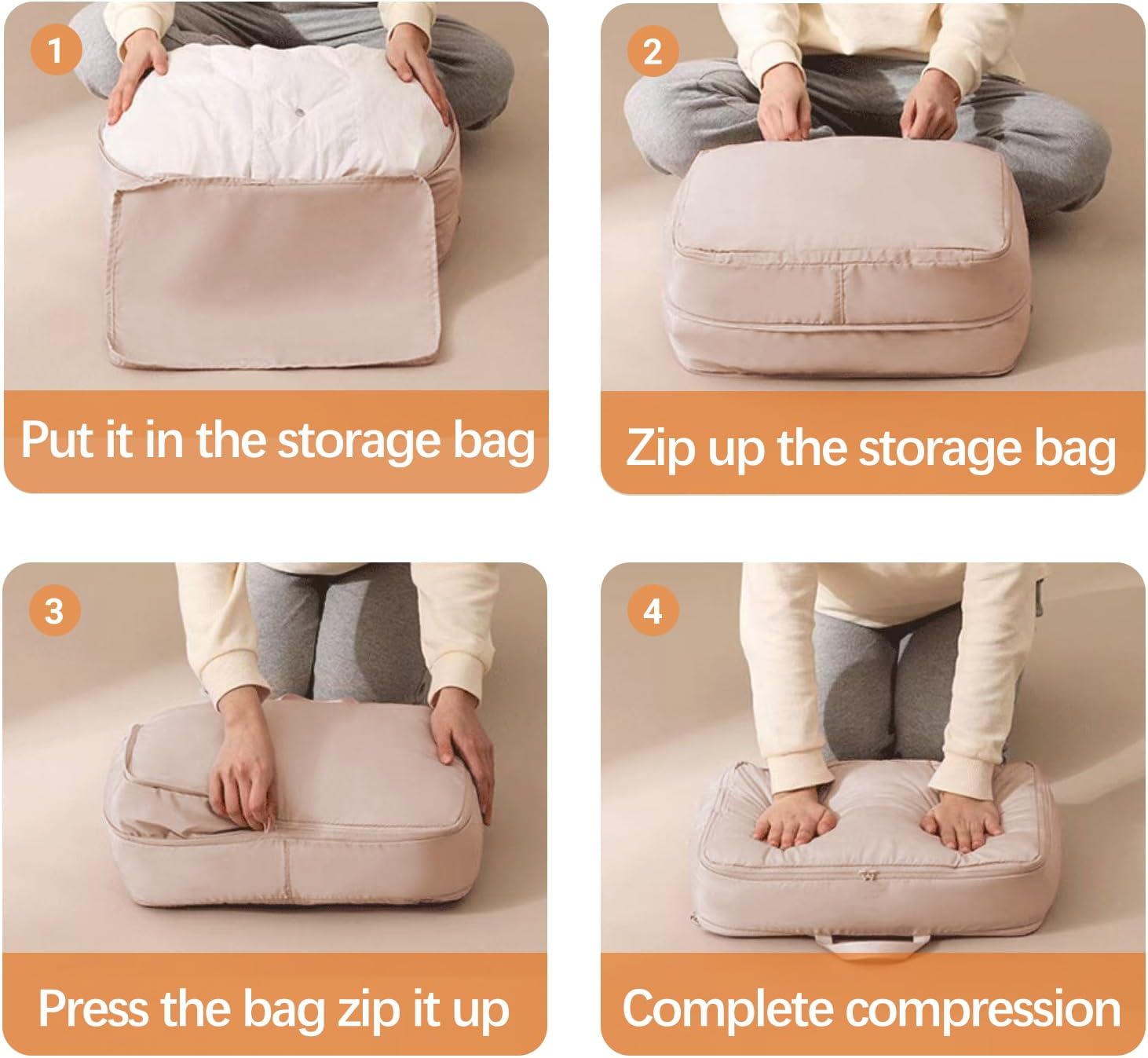 1

Put it in the storage bag

2

Zip up the storage bag

3

Press the bag zip it up

4

Complete compression