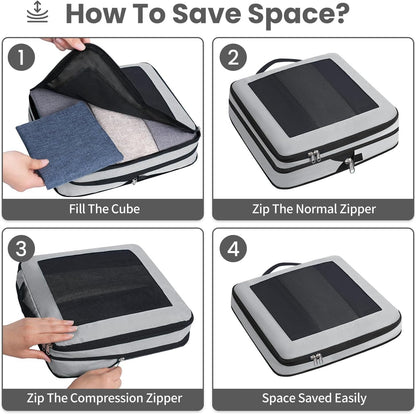 How To Save Space?

1

Fill The Cube

2

Zip The Normal Zipper

3

Zip The Compression Zipper

4

Space Saved Easily