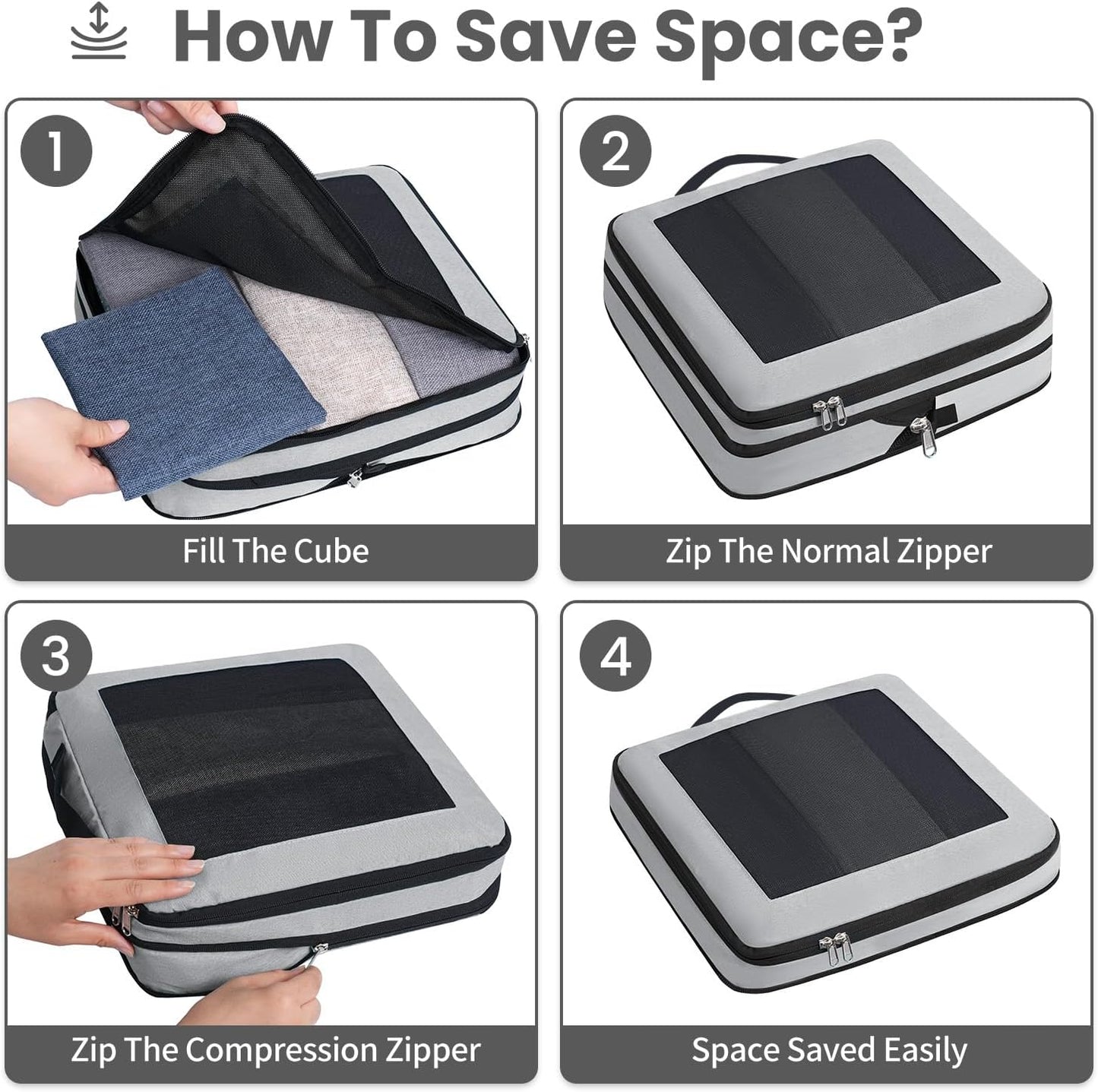 How To Save Space?

1

Fill The Cube

2

Zip The Normal Zipper

3

Zip The Compression Zipper

4

Space Saved Easily