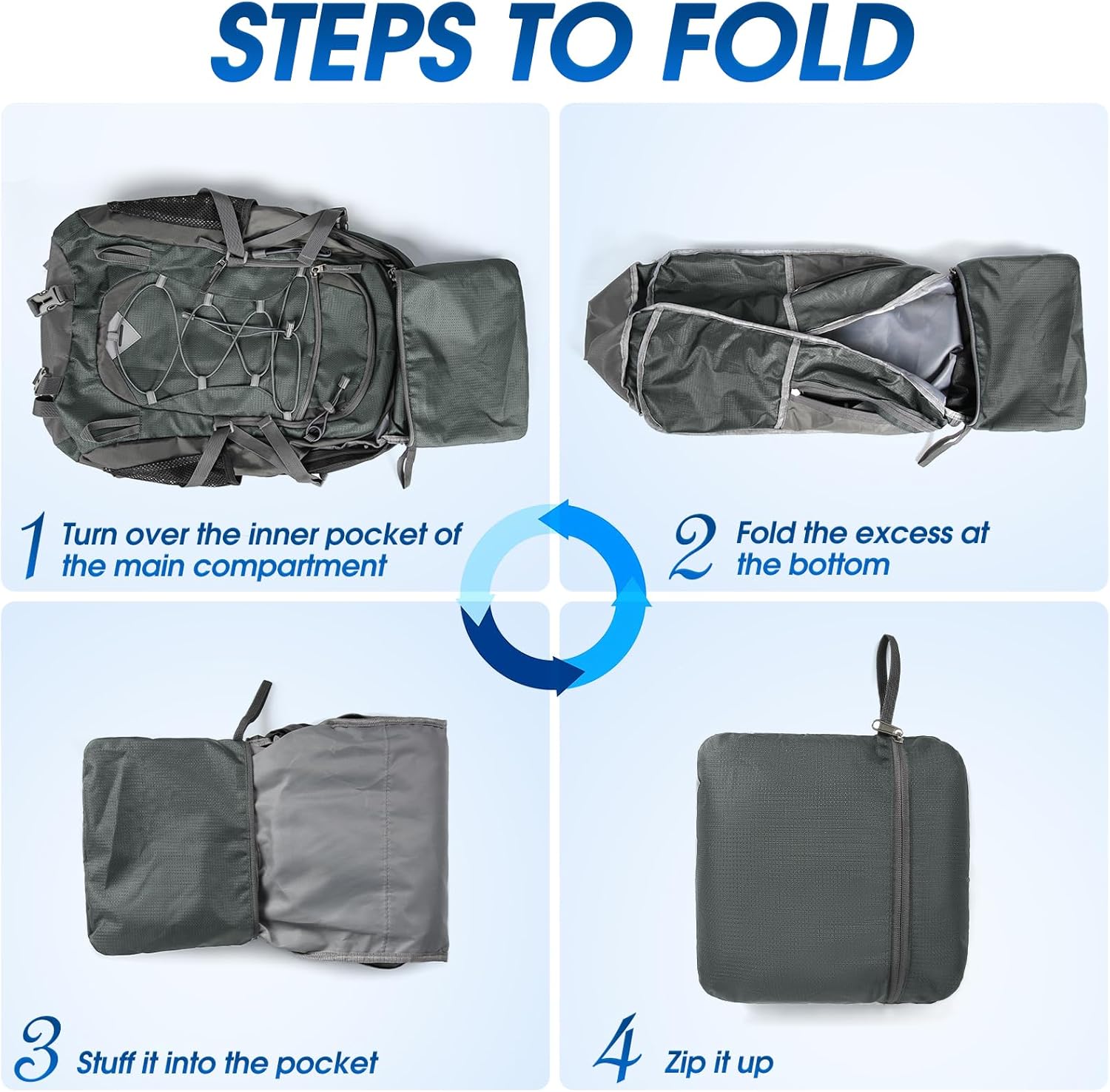 STEPS TO FOLD

1 Turn over the inner pocket of the main compartment

2 Fold the excess at the bottom

3 Stuff it into the pocket

4 Zip it up