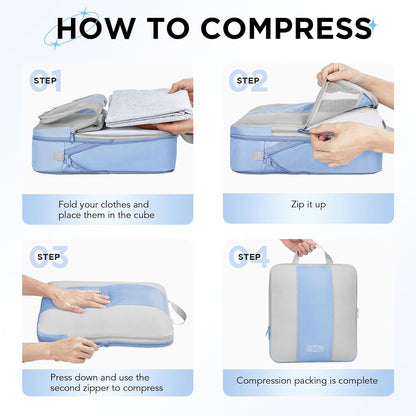 HOW TO COMPRESS

STEP 01

Fold your clothes and place them in the cube

STEP 02

Zip it up

STEP 03

Press down and use the second zipper to compress

STEP 04

Compression packing is complete