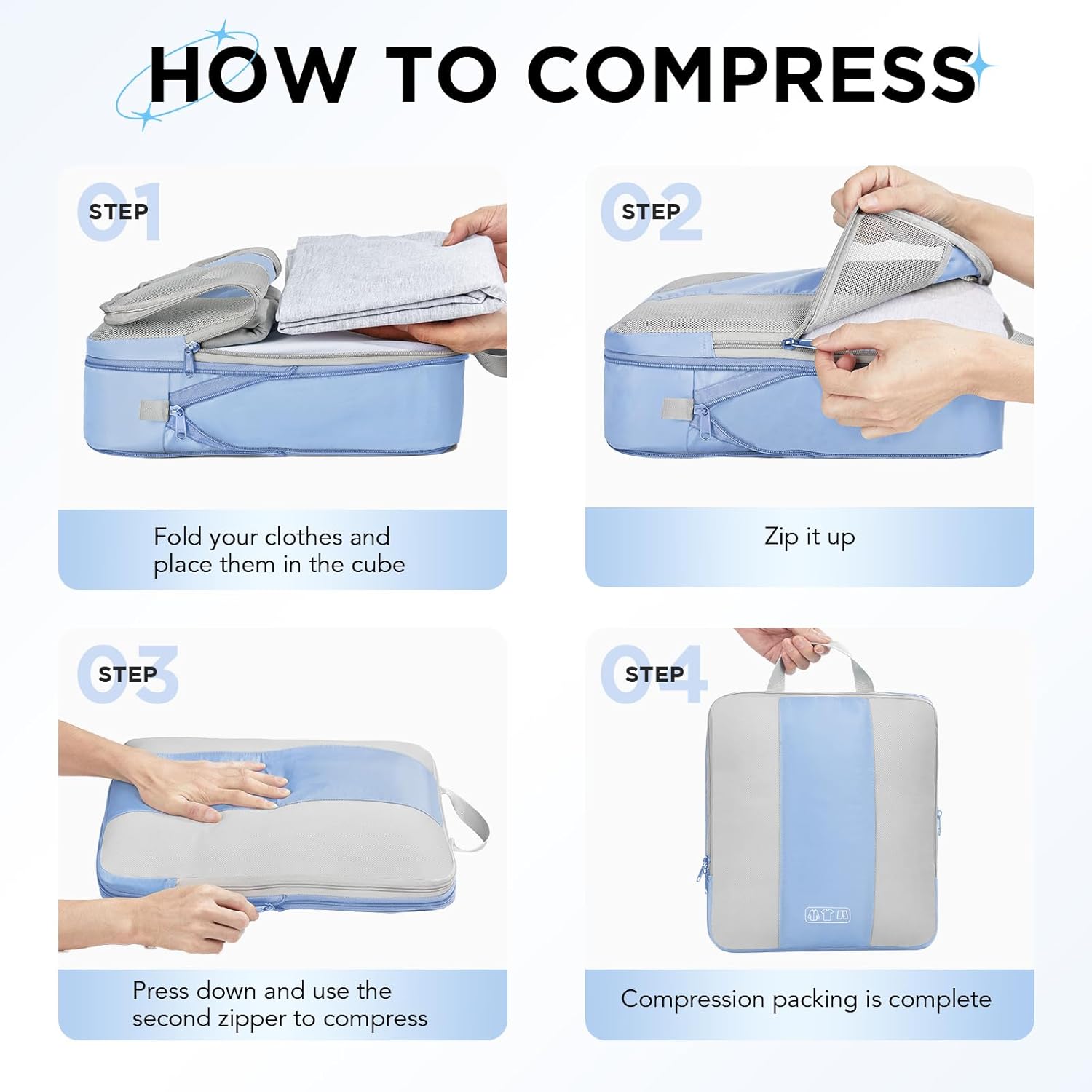 HOW TO COMPRESS

01 STEP

Fold your clothes and place them in the cube

02 STEP

Zip it up

03 STEP

Press down and use the second zipper to compress

04 STEP

Compression packing is complete