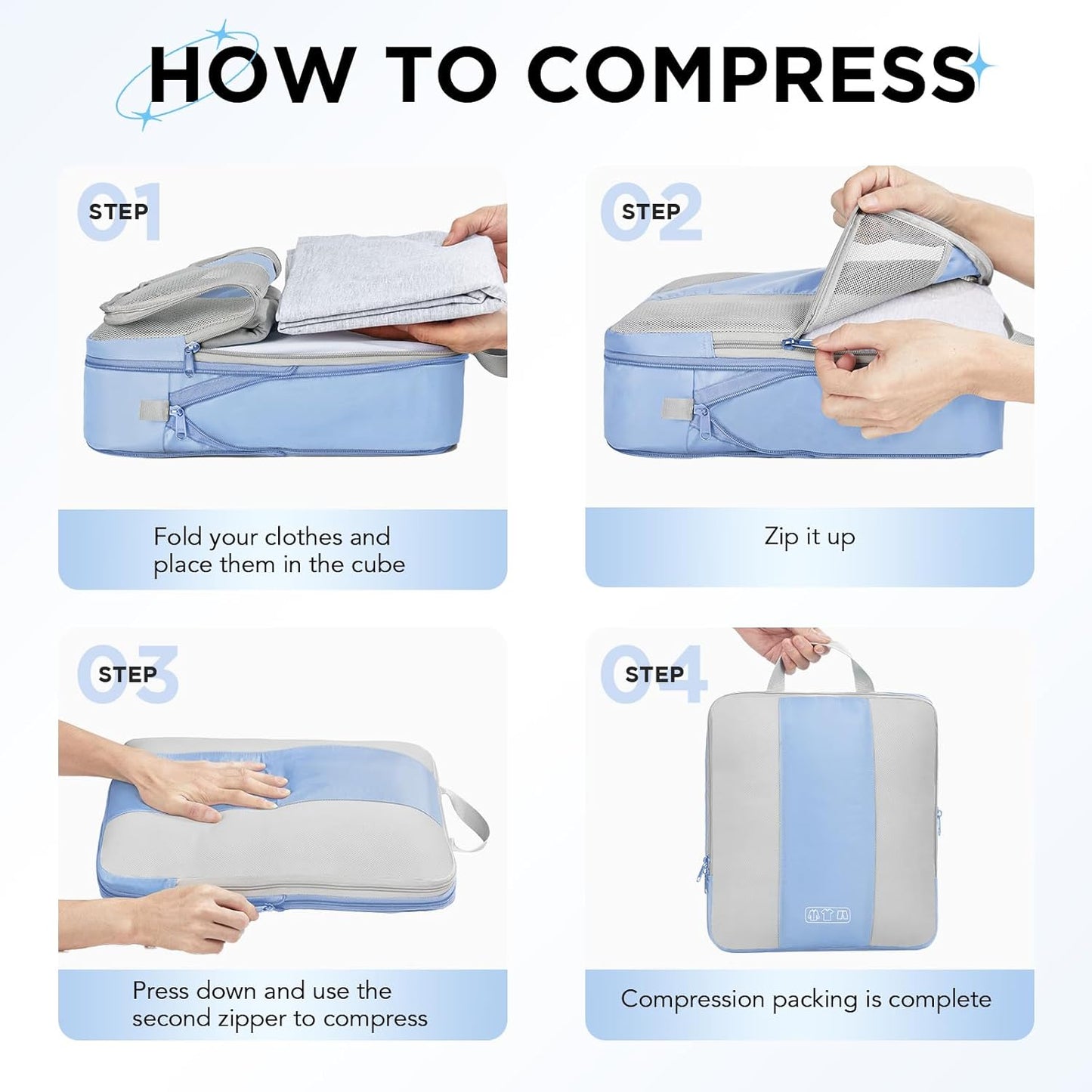 HOW TO COMPRESS

01 STEP

Fold your clothes and place them in the cube

02 STEP

Zip it up

03 STEP

Press down and use the second zipper to compress

04 STEP

Compression packing is complete