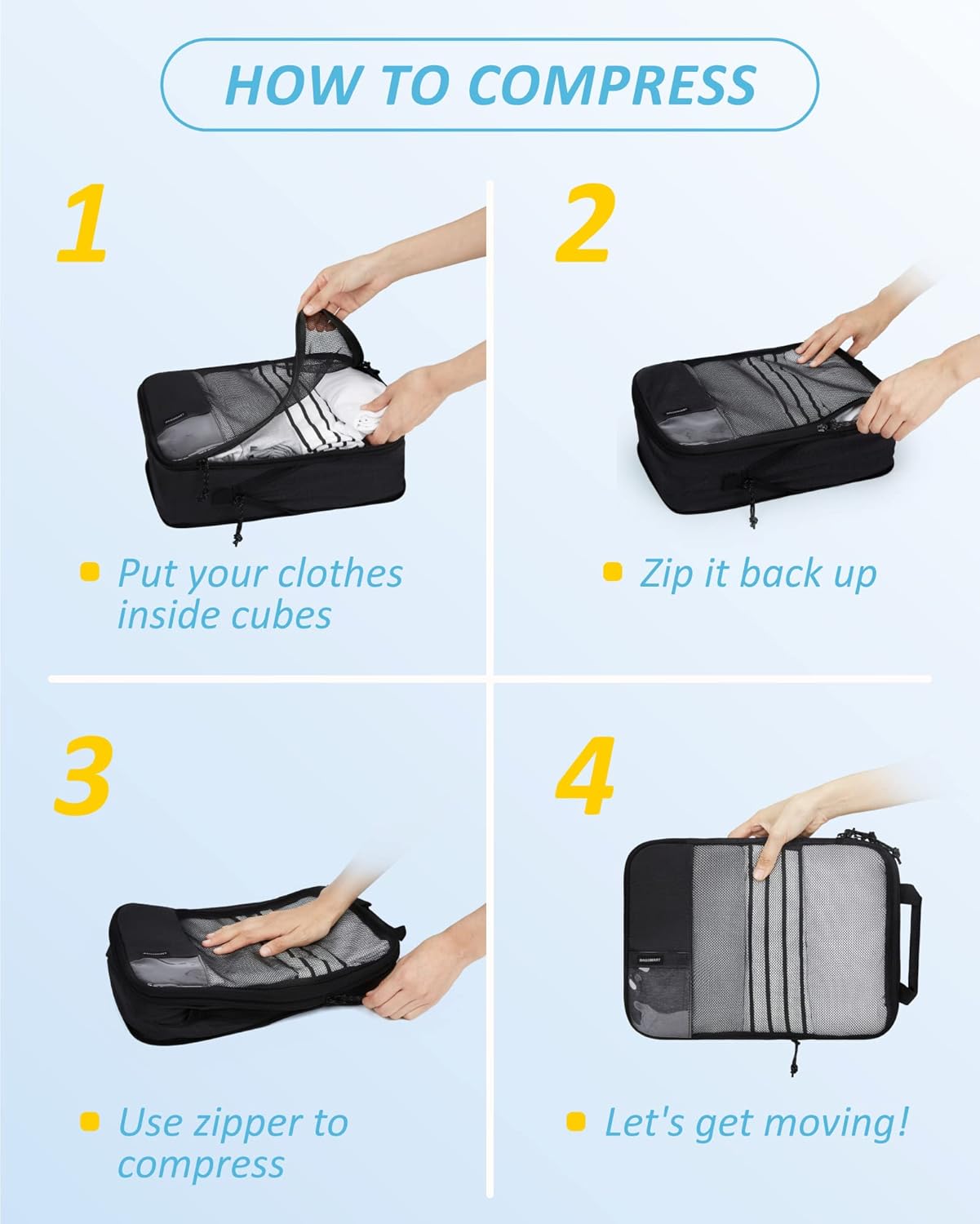 HOW TO COMPRESS

1

Put your clothes inside cubes

2

Zip it back up

3

Use zipper to compress

4

Let's get moving!