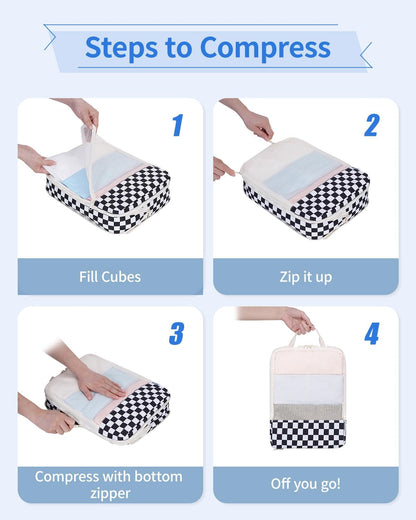 Steps to Compress

1

Fill Cubes

2

Zip it up

3

Compress with bottom zipper

4

Off you go!