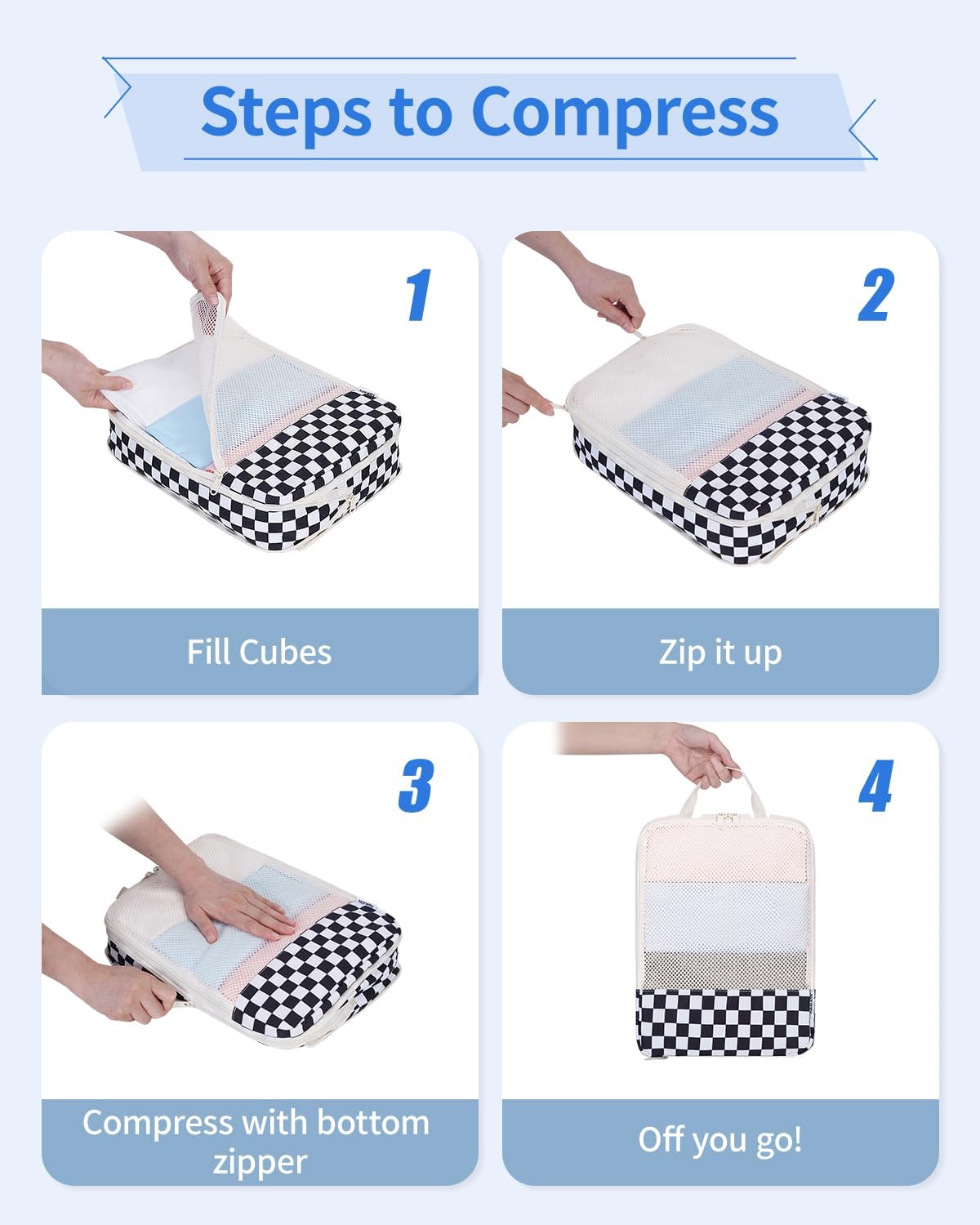 Steps to Compress

1

Fill Cubes

2

Zip it up

3

Compress with bottom zipper

4

Off you go!