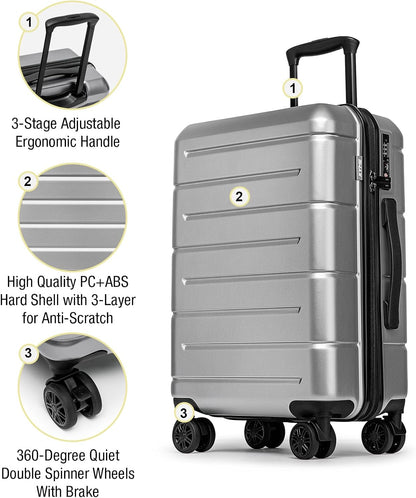 1

3-Stage Adjustable Ergonomic Handle

2

High Quality PC+ABS Hard Shell with 3-Layer for Anti-Scratch

3

360-Degree Quiet Double Spinner Wheels With Brake

1

2

3