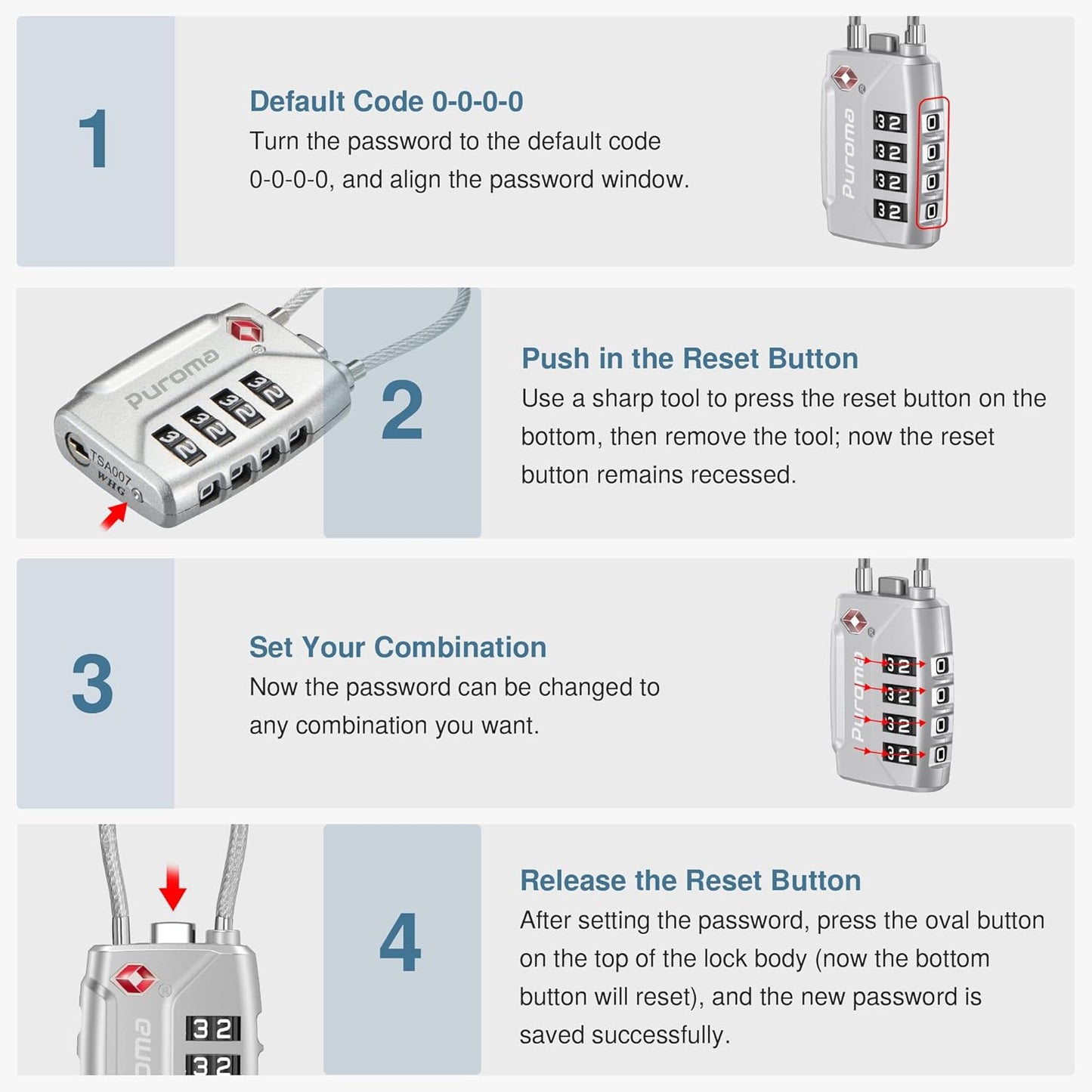 1

Default Code 0-0-0-0

Turn the password to the default code 0-0-0-0, and align the password window.

Puroma

32 0
32 0
32 0
32 0

Puroma

32
32
32
32

TSA007
WHG

2

Push in the Reset Button

Use a sharp tool to press the reset button on the bottom, then remove the tool; now the reset button remains recessed.

3

Set Your Combination

Now the password can be changed to any combination you want.

Puroma

32 0
32 0
32 0
32 0

Puroma

32
32

4

Release the Reset Button

After setting the password, press the oval button on the top of the lock body (now the bottom button will reset), and the new password is saved successfully.