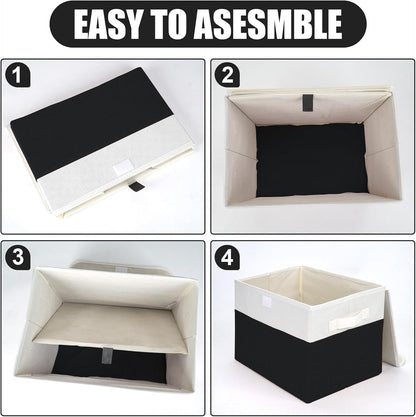 EASY TO ASESMBLE

1

2

3

4