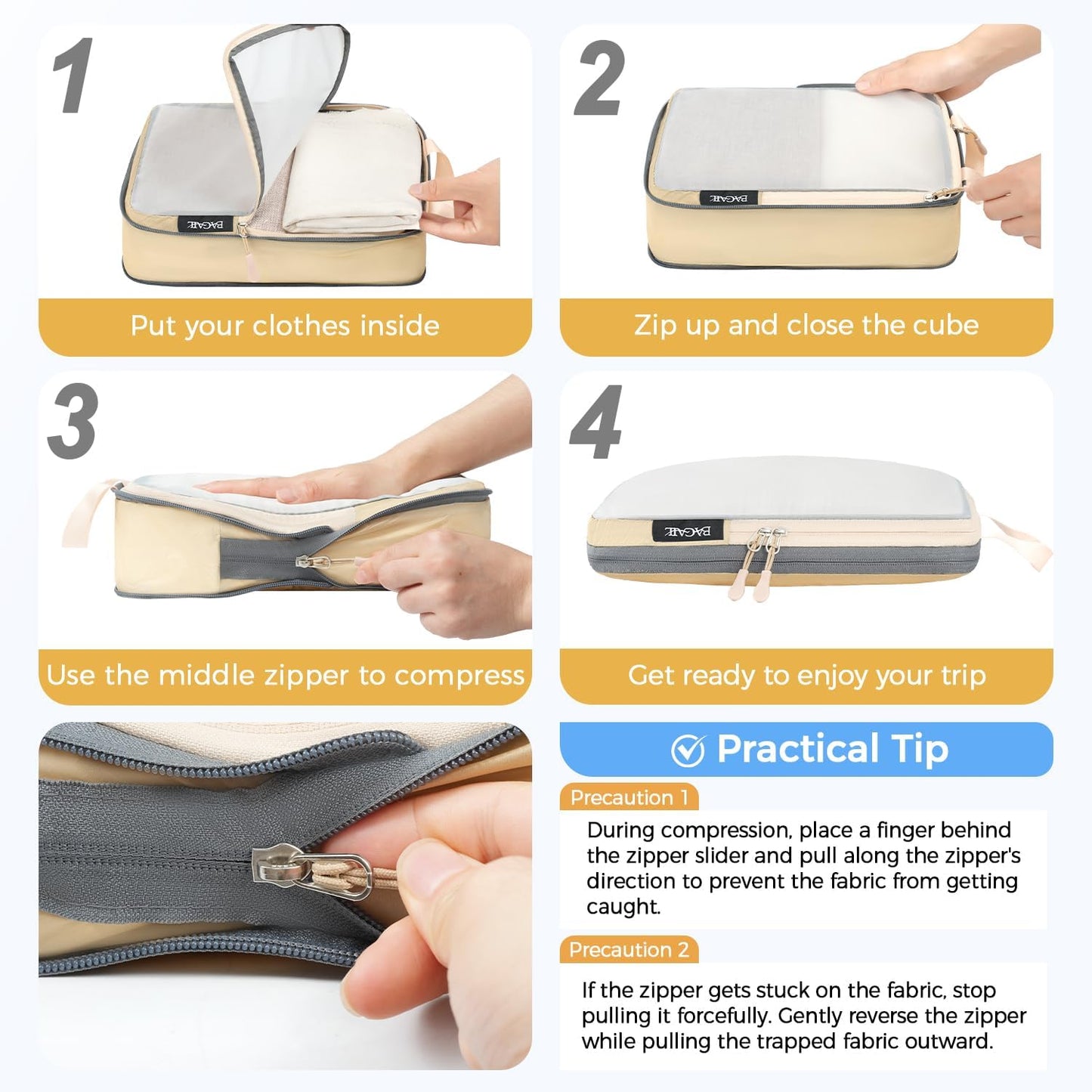 1

BAGAIL

Put your clothes inside

2

BAGAIL

Zip up and close the cube

3

Use the middle zipper to compress

4

BAGAIL

Get ready to enjoy your trip

Practical Tip

Precaution 1

During compression, place a finger behind the zipper slider and pull along the zipper's direction to prevent the fabric from getting caught.

Precaution 2

If the zipper gets stuck on the fabric, stop pulling it forcefully. Gently reverse the zipper while pulling the trapped fabric outward.