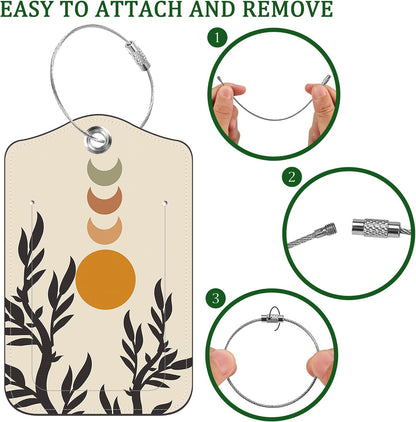 EASY TO ATTACH AND REMOVE

1

2

3