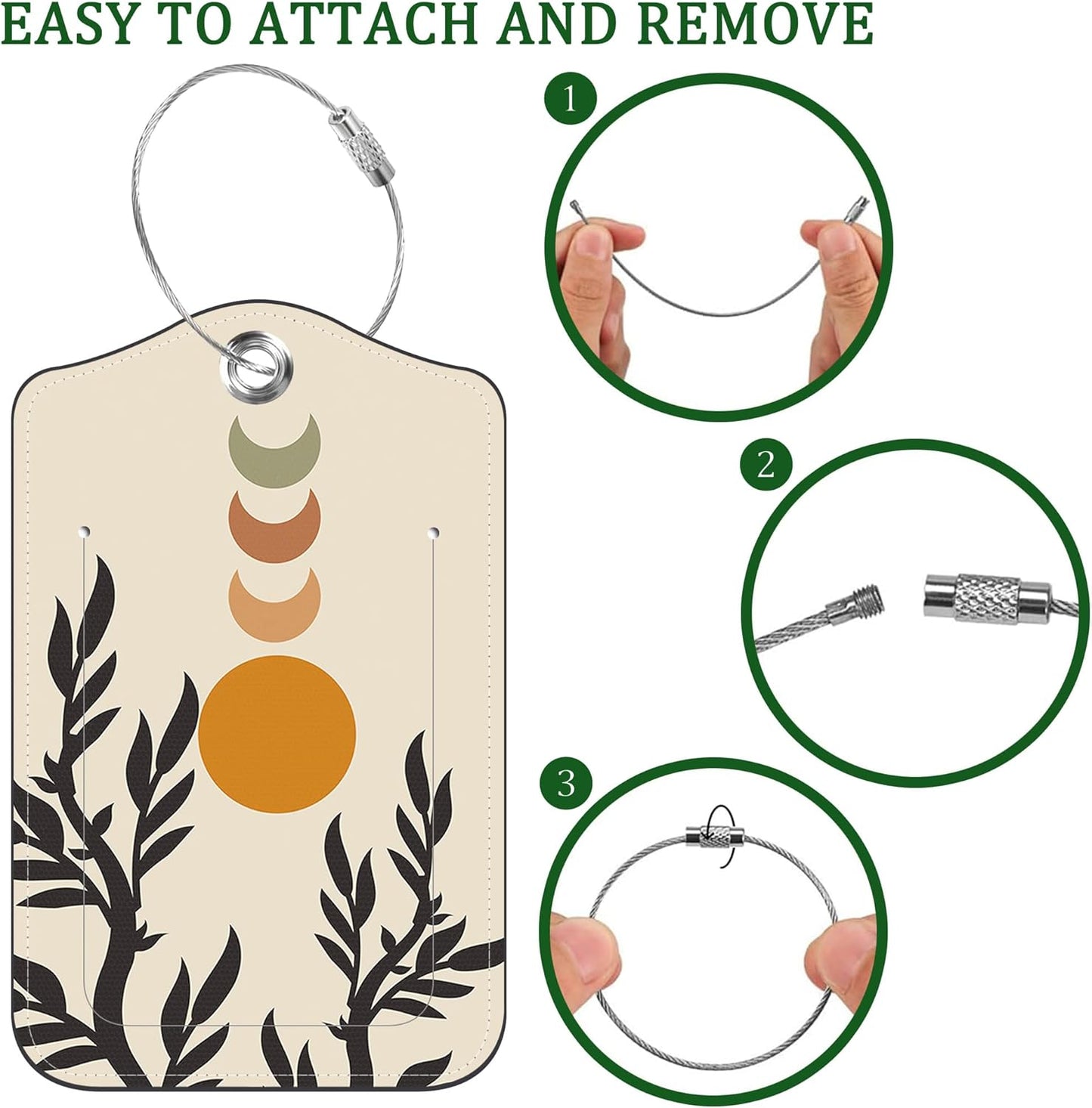 EASY TO ATTACH AND REMOVE

1

2

3