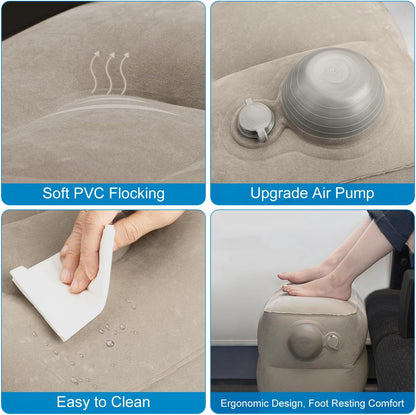 Soft PVC Flocking

Upgrade Air Pump

Easy to Clean

Ergonomic Design, Foot Resting Comfort