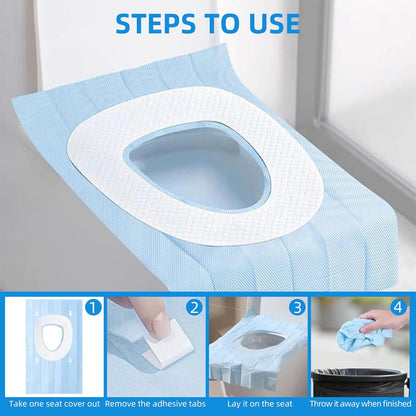 STEPS TO USE

1
Take one seat cover out

2
Remove the adhesive tabs

3
Lay it on the seat

4
Throw it away when finished