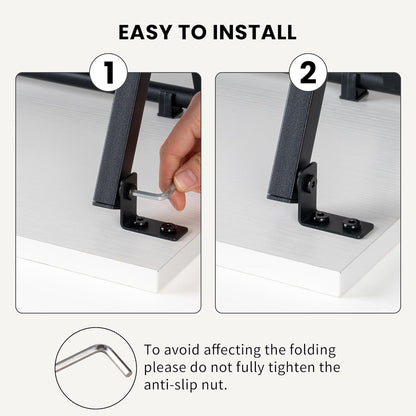 EASY TO INSTALL

1

2

To avoid affecting the folding please do not fully tighten the anti-slip nut.