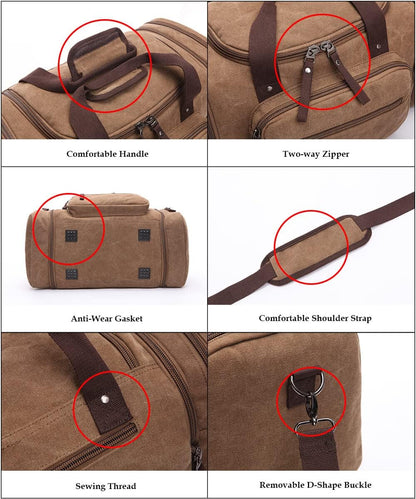 Comfortable Handle

Two-way Zipper

Anti-Wear Gasket

Comfortable Shoulder Strap

Sewing Thread

Removable D-Shape Buckle